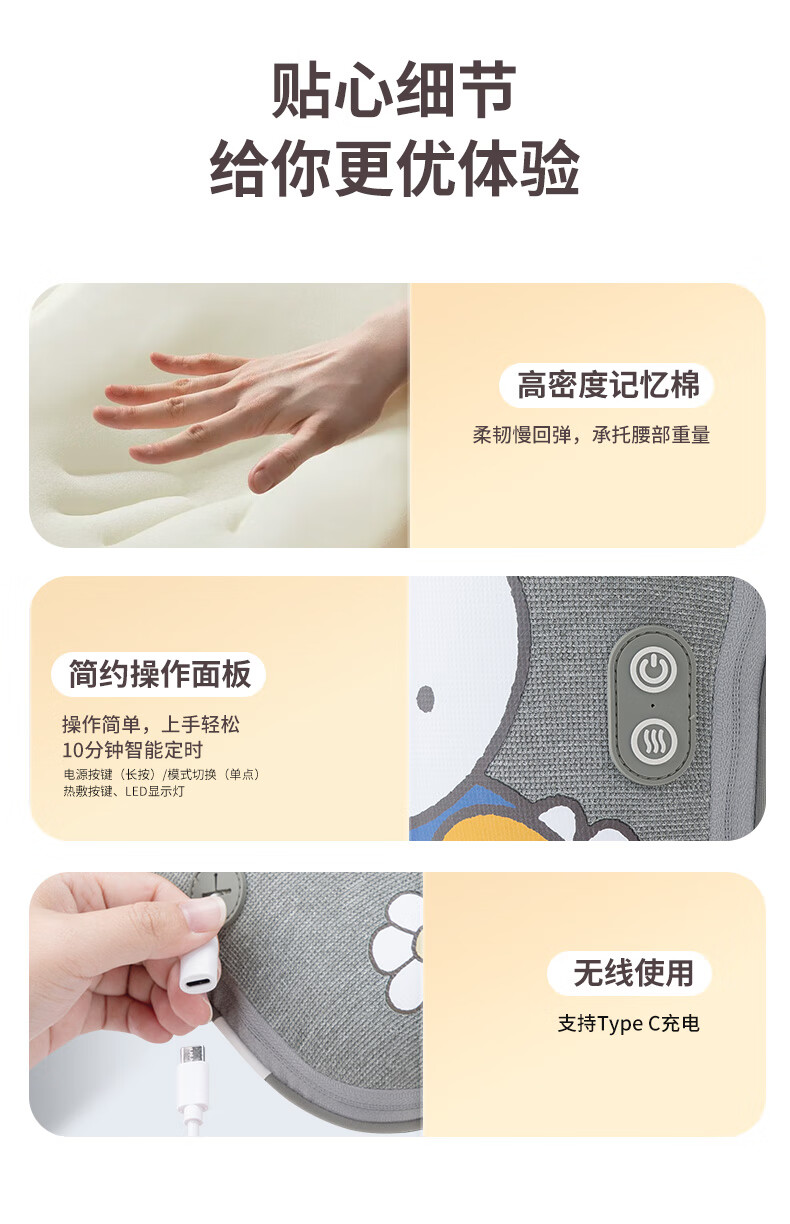 贴心细节
给你更优体验

高密度记忆棉
柔韧慢回弹，承托腰部重量

简约操作面板
操作简单，上手轻松
10分钟智能定时
电源按键（长按）/模式切换（单点）
热敷按键、LED显示灯

无线使用
支持Type C充电