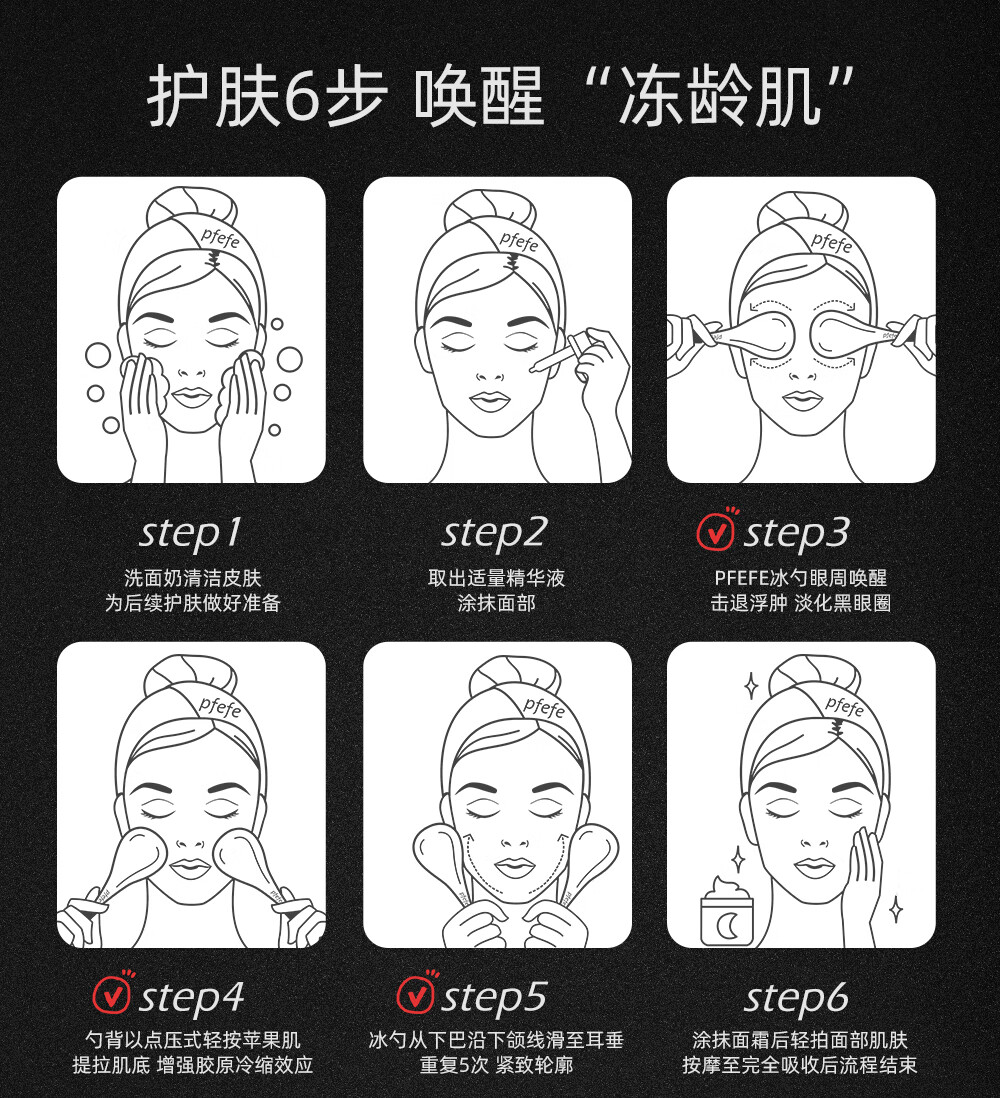 护肤6步 唤醒“冻龄肌”

pfefe

step1
洗面奶清洁皮肤
为后续护肤做好准备

pfefe

step2
取出适量精华液
涂抹面部

pfefe

step3
PFEFE冰勺眼周唤醒
击退浮肿 淡化黑眼圈

pfefe

step4
勺背以点压式轻按苹果肌
提拉肌底 增强胶原冷缩效应

pfefe

step5
冰勺从下巴沿下颌线滑至耳垂
重复5次 紧致轮廓

pfefe

step6
涂抹面霜后轻拍面部肌肤
按摩至完全吸收后流程结束