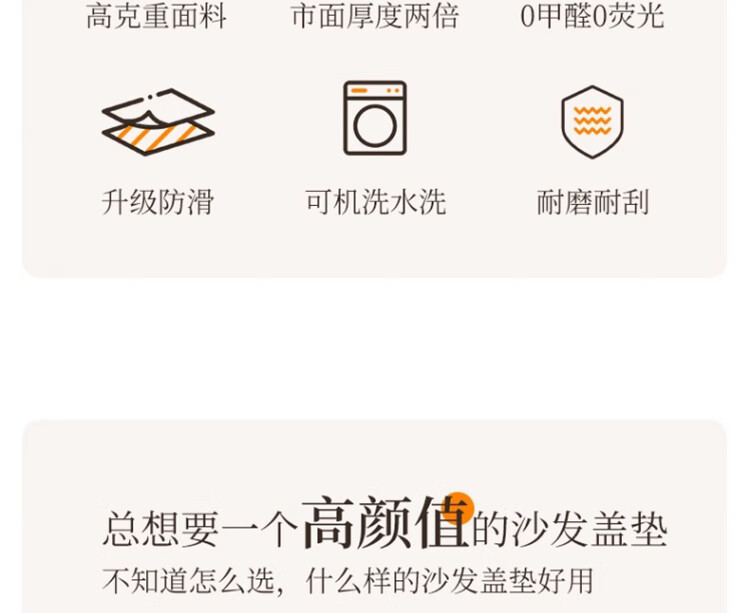 高克重面料 市面厚度两倍 0甲醛0荧光

升级防滑 可机洗水洗 耐磨耐刮

总想要一个高颜值的沙发盖垫

不知道怎么选，什么样的沙发盖垫好用