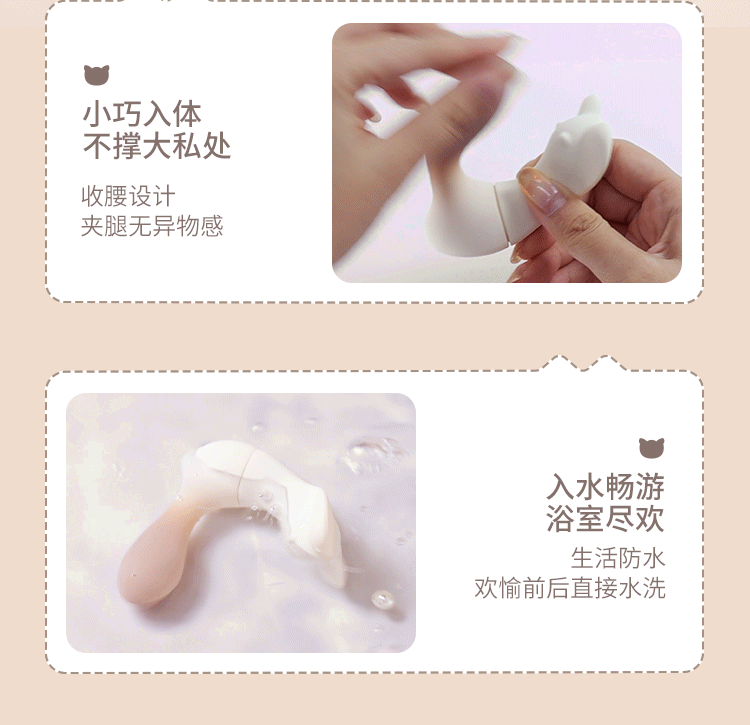 小巧入体
不撑大私处

收腰设计
夹腿无异物感

入水畅游
浴室尽欢

生活防水
欢愉前后直接水洗