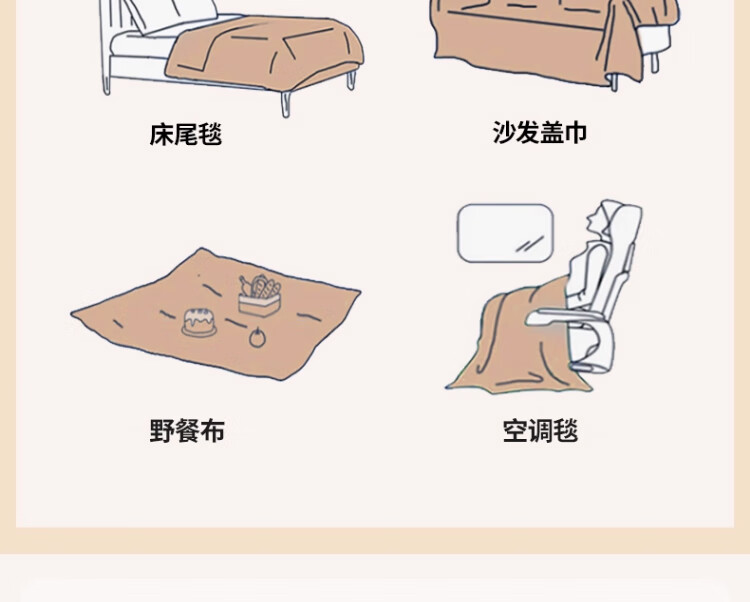 床尾毯

沙发盖巾

野餐布

空调毯