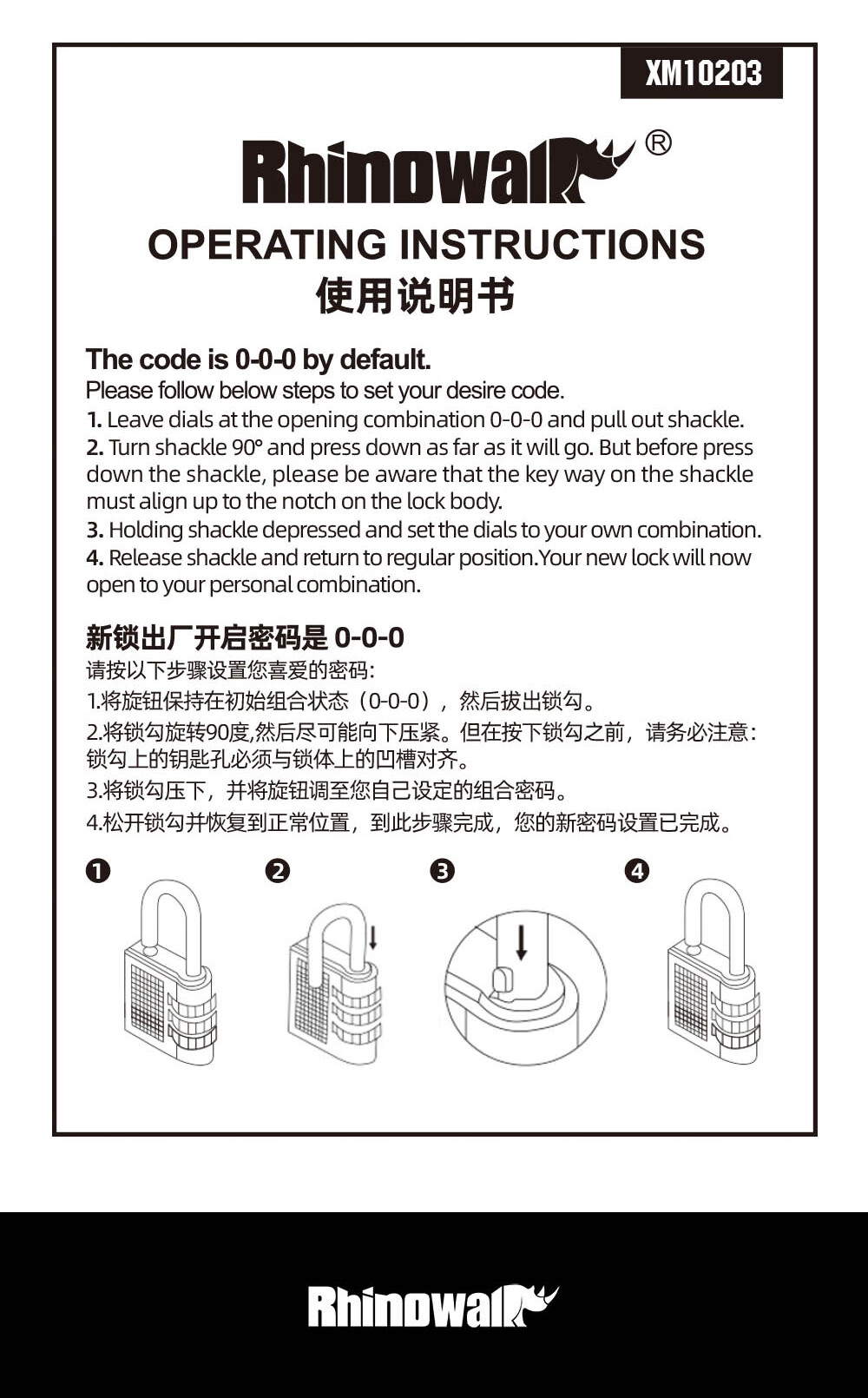 XM10203

Rhinowalk®

OPERATING INSTRUCTIONS
使用说明书

The code is 0-0-0 by default.
Please follow below steps to set your desire code.
1. Leave dials at the opening combination 0-0-0 and pull out shackle.
2. Turn shackle 90° and press down as far as it will go. But before press down the shackle, please be aware that the key way on the shackle must align up to the notch on the lock body.
3. Holding shackle depressed and set the dials to your own combination.
4. Release shackle and return to regular position.Your new lock will now open to your personal combination.

新锁出厂开启密码是 0-0-0
请按以下步骤设置您喜爱的密码:
1.将旋钮保持在初始组合状态（0-0-0），然后拔出锁勾。
2.将锁勾旋转90度,然后尽可能向下压紧。但在按下锁勾之前，请务必注意：锁勾上的钥匙孔必须与锁体上的凹槽对齐。
3.将锁勾压下，并将旋钮调至您自己设定的组合密码。
4.松开锁勾并恢复到正常位置，到此步骤完成，您的新密码设置已完成。

❶ ❷ ❸ ❹

Rhinowalk