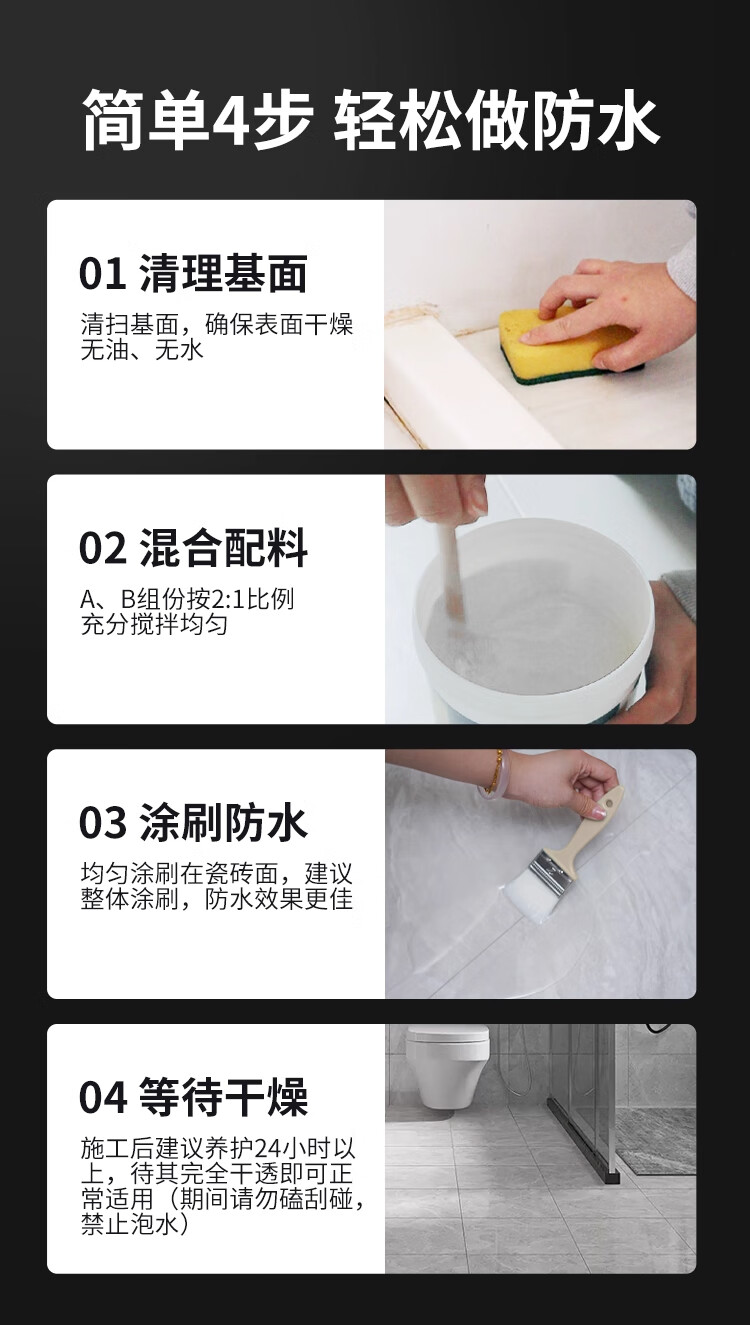 简单4步 轻松做防水

01 清理基面

清扫基面，确保表面干燥无油、无水

02 混合配料

A、B组份按2:1比例充分搅拌均匀

03 涂刷防水

均匀涂刷在瓷砖面，建议整体涂刷，防水效果更佳

04 等待干燥

施工后建议养护24小时以上，待其完全干透即可正常适用（期间请勿磕刮碰，禁止泡水）