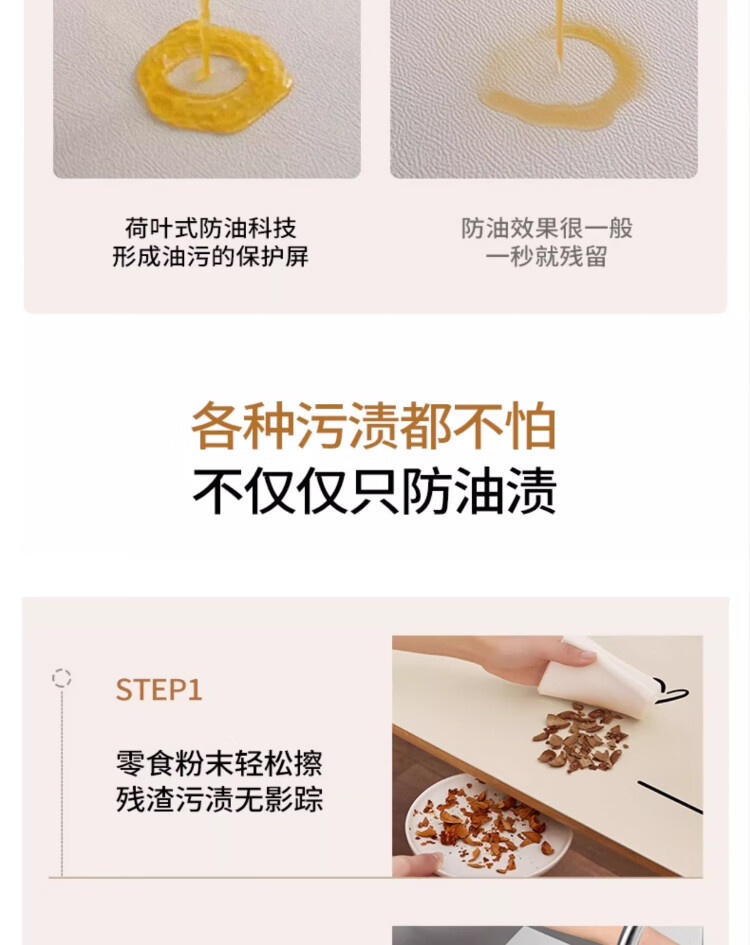 荷叶式防油科技
形成油污的保护屏

防油效果很一般
一秒就残留

各种污渍都不怕
不仅仅只防油渍

STEP1

零食粉末轻松擦
残渣污渍无影踪