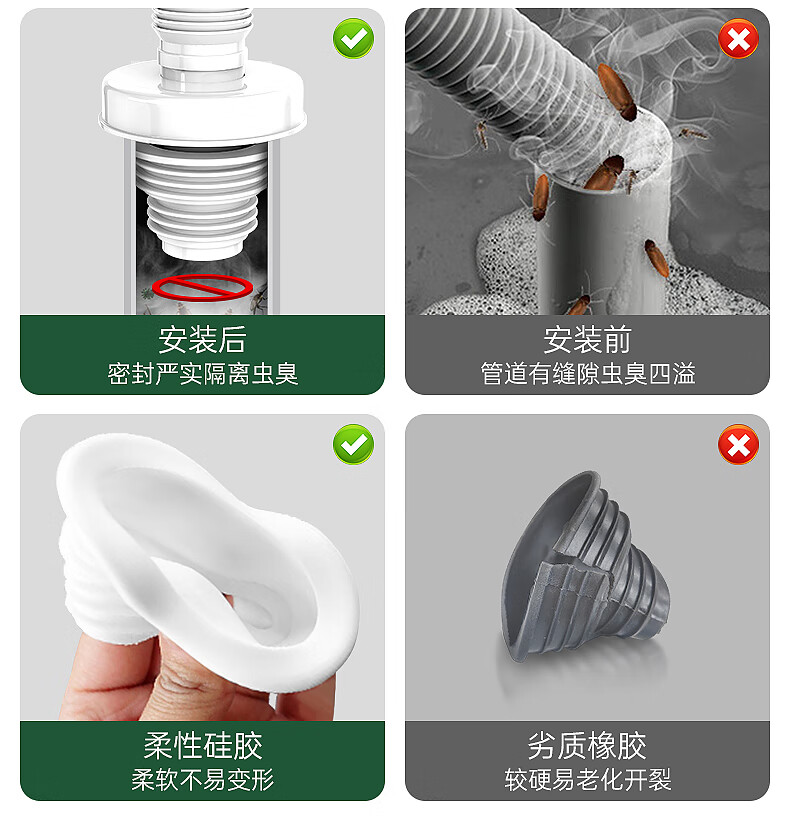 安装后
密封严实隔离虫臭

安装前
管道有缝隙虫臭四溢

柔性硅胶
柔软不易变形

劣质橡胶
较硬易老化开裂