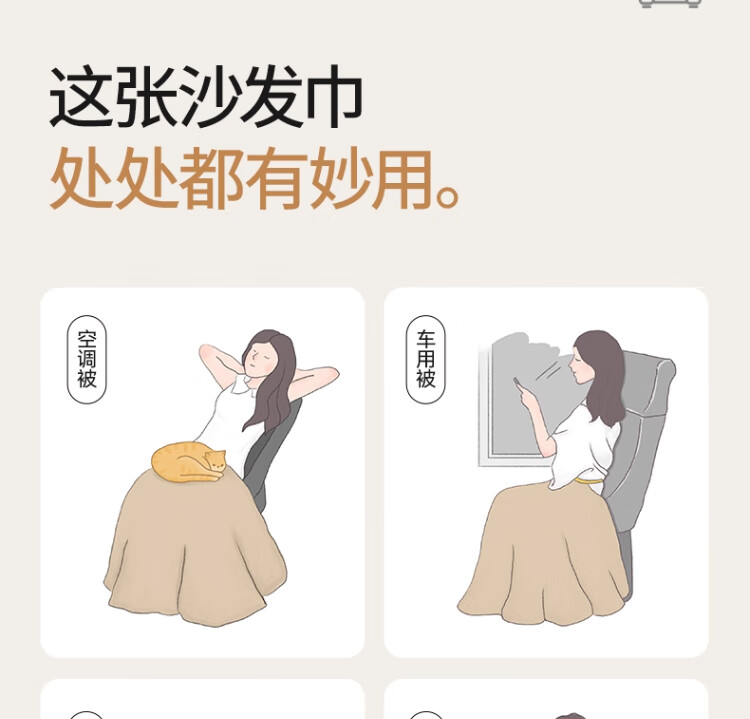 这张沙发巾
处处都有妙用。

空调被

车用被