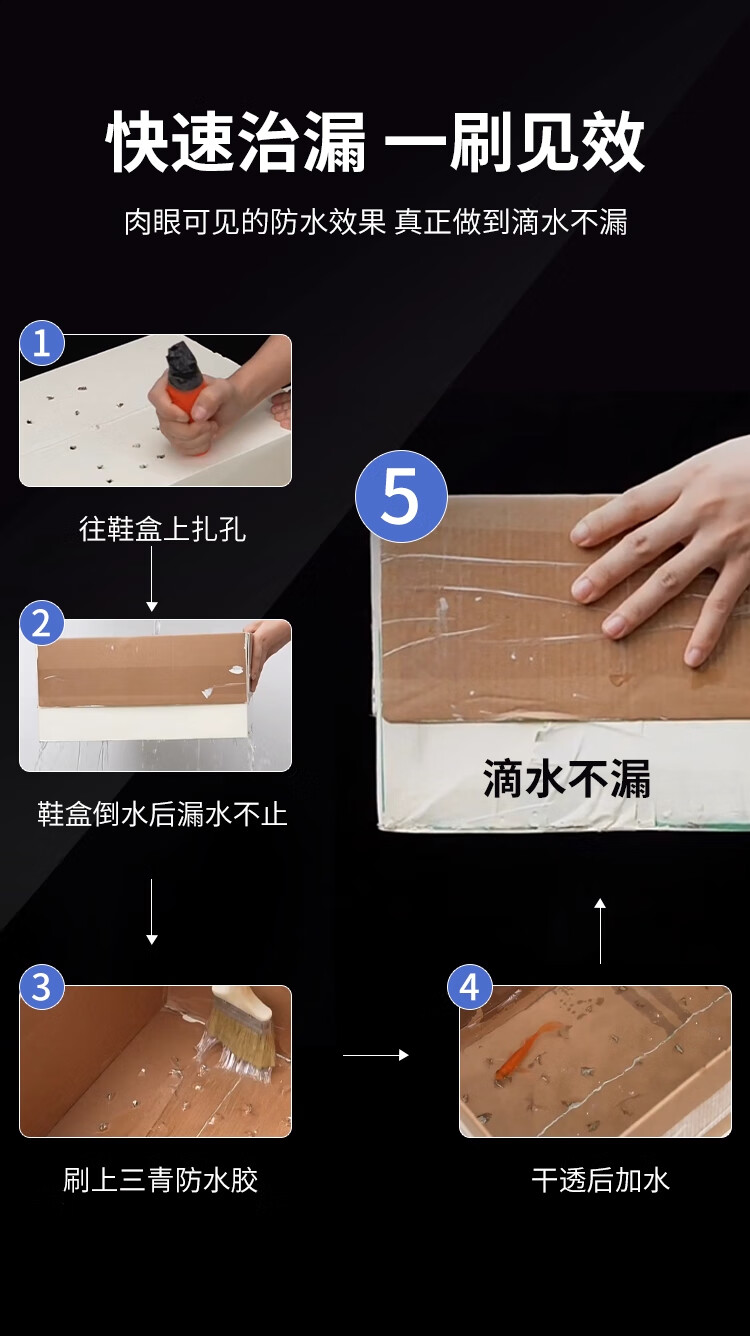 快速治漏 一刷见效

肉眼可见的防水效果 真正做到滴水不漏

1

往鞋盒上扎孔

2

鞋盒倒水后漏水不止

3

刷上三青防水胶

4

干透后加水

5

滴水不漏