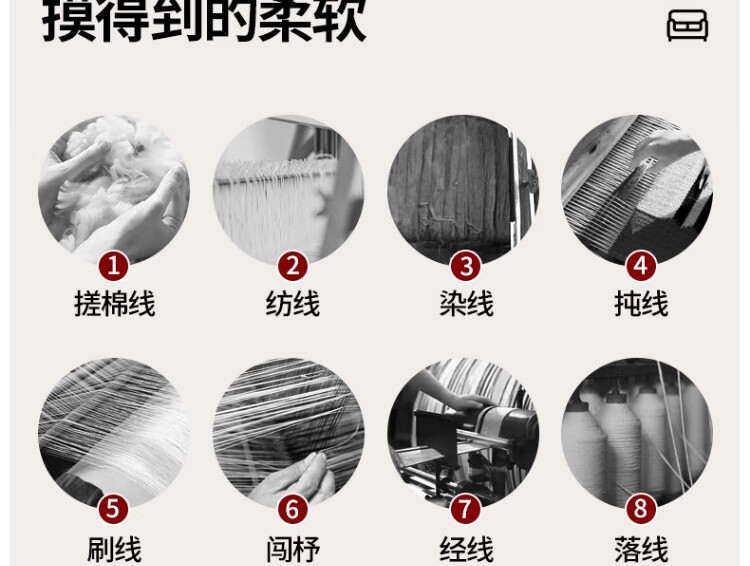 摸得到的柔软

1
搓棉线

2
纺线

3
染线

4
扽线

5
刷线

6
闯杼

7
经线

8
落线