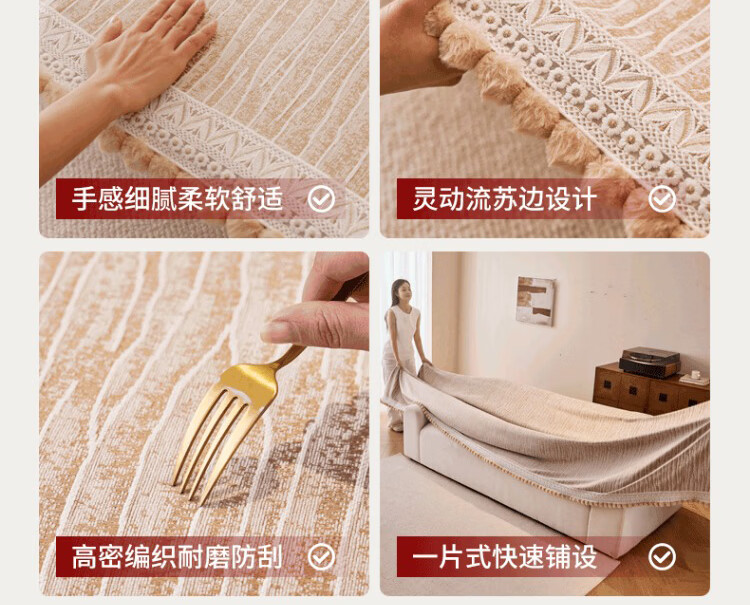 手感细腻柔软舒适

灵动流苏边设计

高密编织耐磨防刮

一片式快速铺设