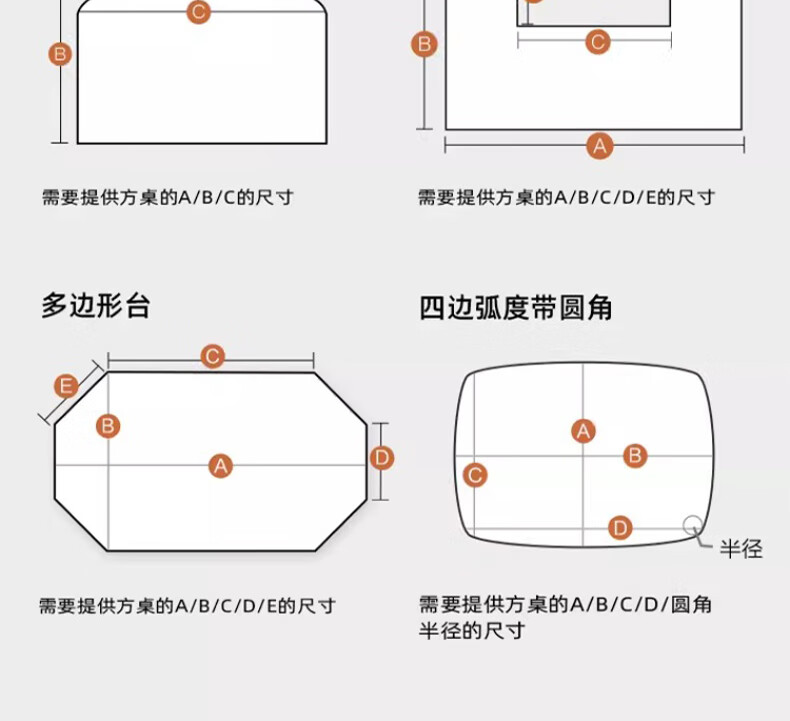 C
B

需要提供方桌的A/B/C的尺寸

B
C
A

需要提供方桌的A/B/C/D/E的尺寸

多边形台

C
E
B
A
D

需要提供方桌的A/B/C/D/E的尺寸

四边弧度带圆角

A
B
C
D
半径

需要提供方桌的A/B/C/D/圆角半径的尺寸