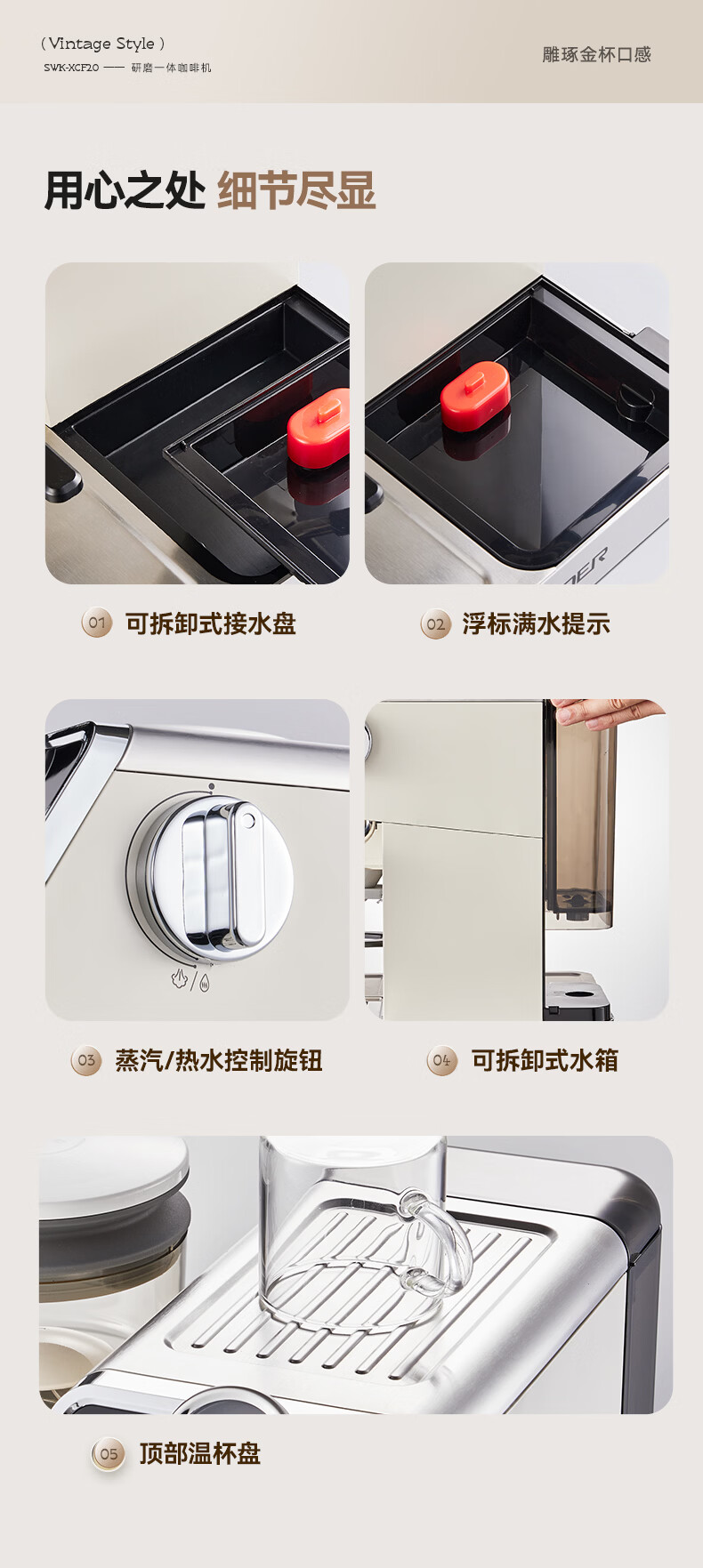 ( Vintage Style )
SWK-XCF20 —— 研磨一体咖啡机

雕琢金杯口感

用心之处 细节尽显

01 可拆卸式接水盘

02 浮标满水提示

03 蒸汽/热水控制旋钮

04 可拆卸式水箱

05 顶部温杯盘