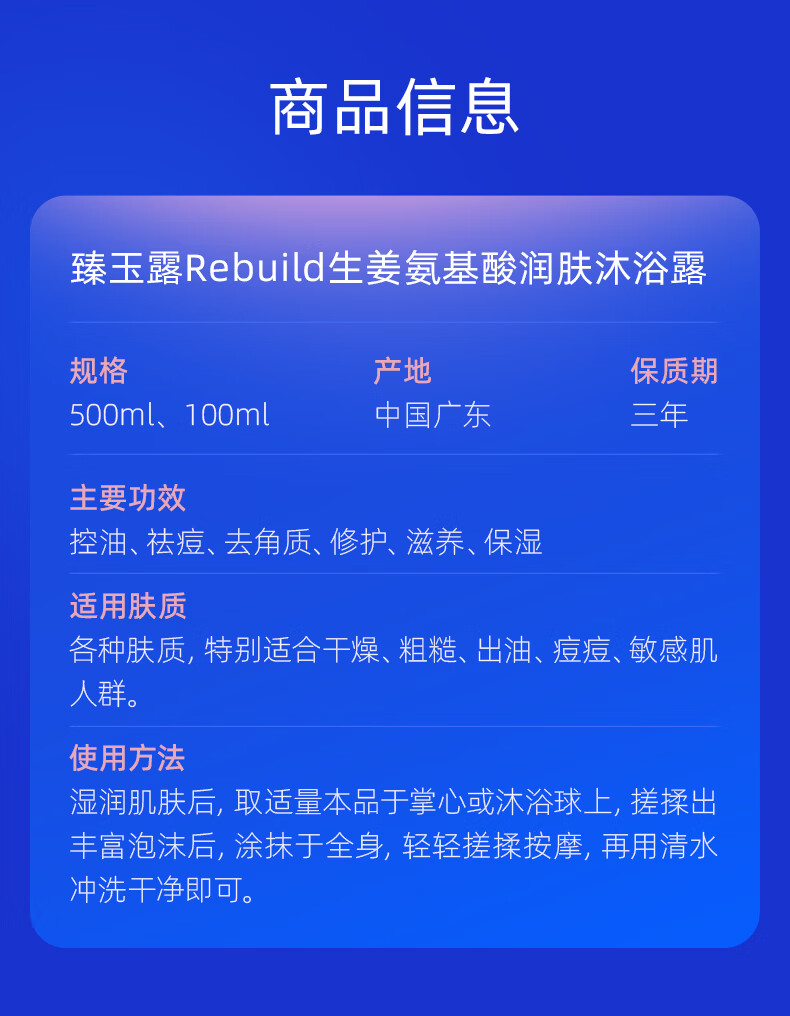 商品信息

臻玉露Rebuild生姜氨基酸润肤沐浴露

规格
500ml、100ml

产地
中国广东

保质期
三年

主要功效
控油、祛痘、去角质、修护、滋养、保湿

适用肤质
各种肤质，特别适合干燥、粗糙、出油、痘痘、敏感肌人群。

使用方法
湿润肌肤后，取适量本品于掌心或沐浴球上，搓揉出丰富泡沫后，涂抹于全身，轻轻搓揉按摩，再用清水冲洗干净即可。