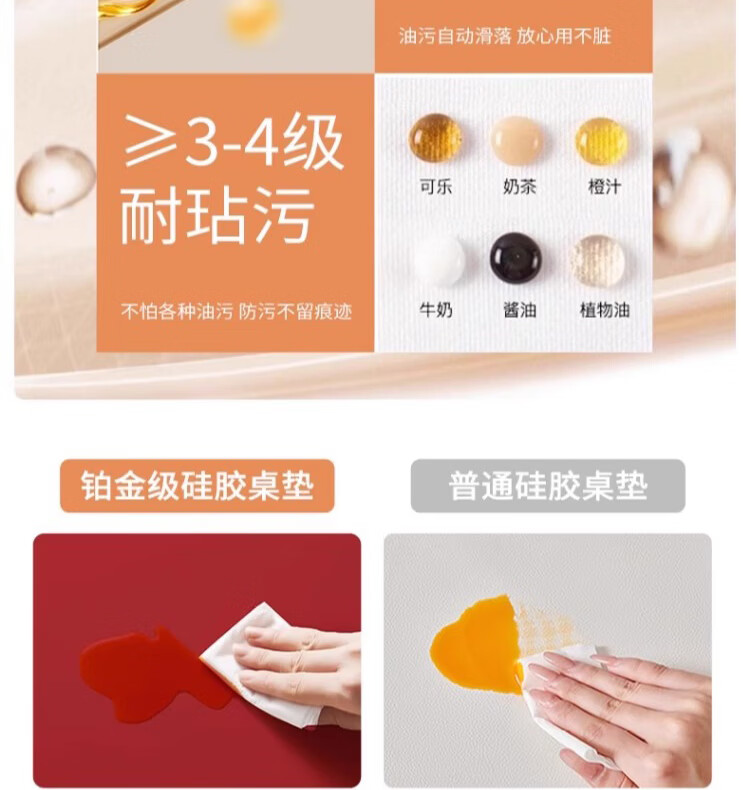 油污自动滑落 放心用不脏

≥3-4级
耐玷污

不怕各种油污 防污不留痕迹

可乐 奶茶 橙汁

牛奶 酱油 植物油

铂金级硅胶桌垫

普通硅胶桌垫