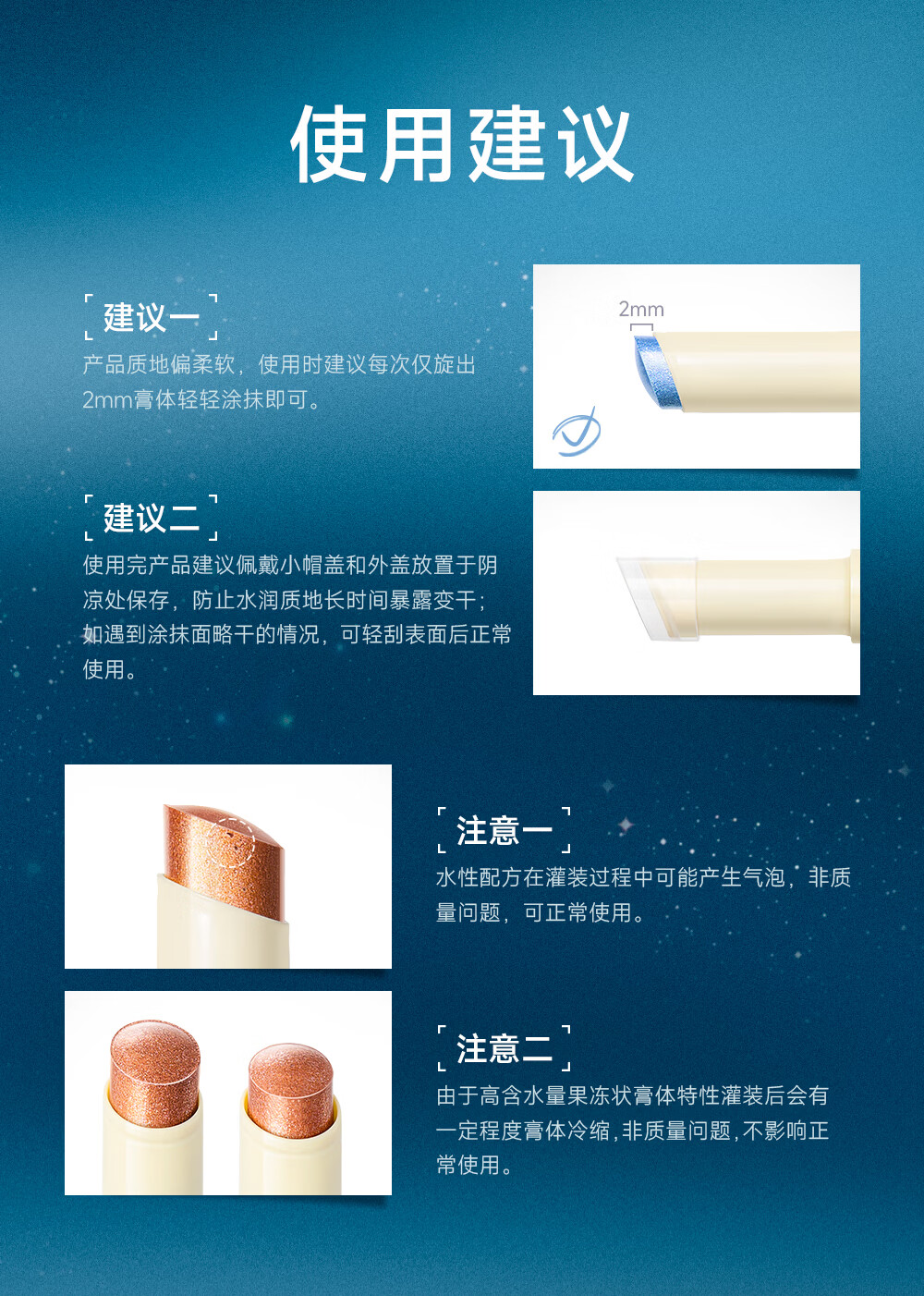 使用建议

建议一
产品质地偏柔软，使用时建议每次仅旋出2mm膏体轻轻涂抹即可。

2mm

建议二
使用完产品建议佩戴小帽盖和外盖放置于阴凉处保存，防止水润质地长时间暴露变干；如遇到涂抹面略干的情况，可轻刮表面后正常使用。

注意一
水性配方在灌装过程中可能产生气泡，非质量问题，可正常使用。

注意二
由于高含水量果冻状膏体特性灌装后会有一定程度膏体冷缩，非质量问题，不影响正常使用。