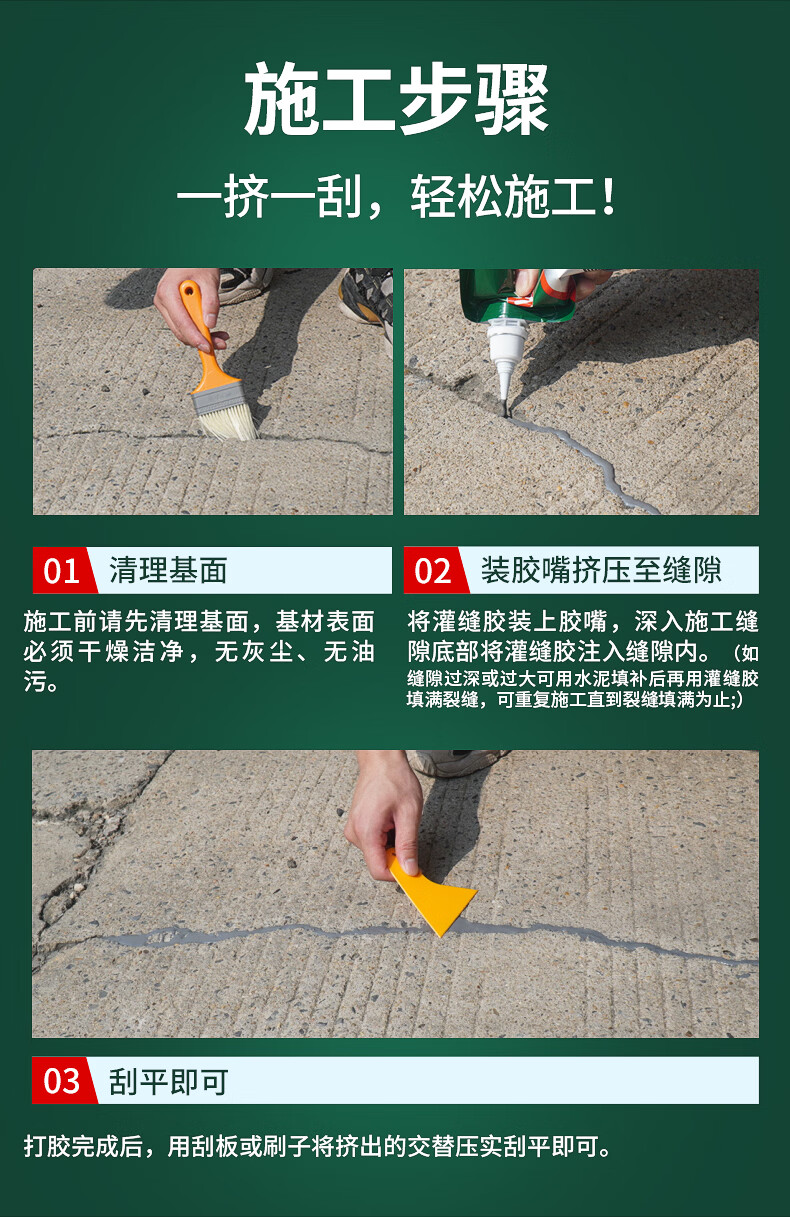 施工步骤

一挤一刮，轻松施工！

01 清理基面

施工前请先清理基面，基材表面必须干燥洁净，无灰尘、无油污。

02 装胶嘴挤压至缝隙

将灌缝胶装上胶嘴，深入施工缝隙底部将灌缝胶注入缝隙内。（如缝隙过深或过大可用水泥填补后再用灌缝胶填满裂缝，可重复施工直到裂缝填满为止;）

03 刮平即可

打胶完成后，用刮板或刷子将挤出的交替压实刮平即可。