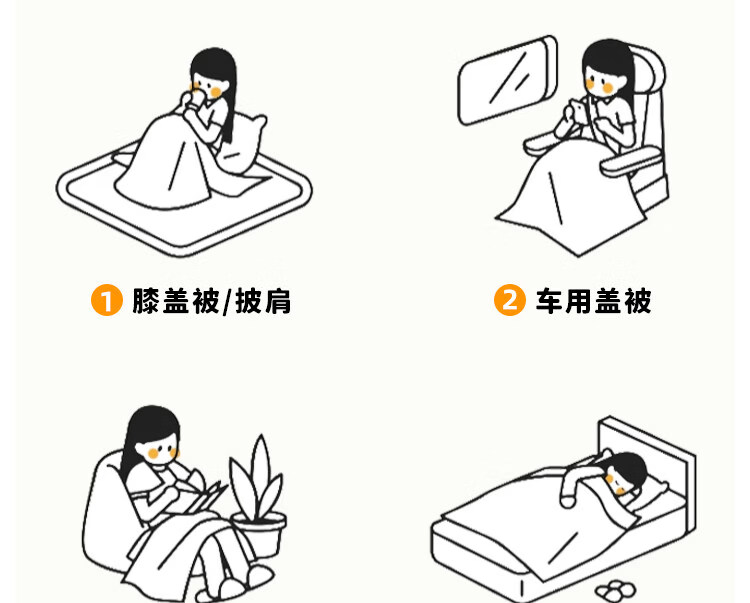 1 膝盖被/披肩

2 车用盖被