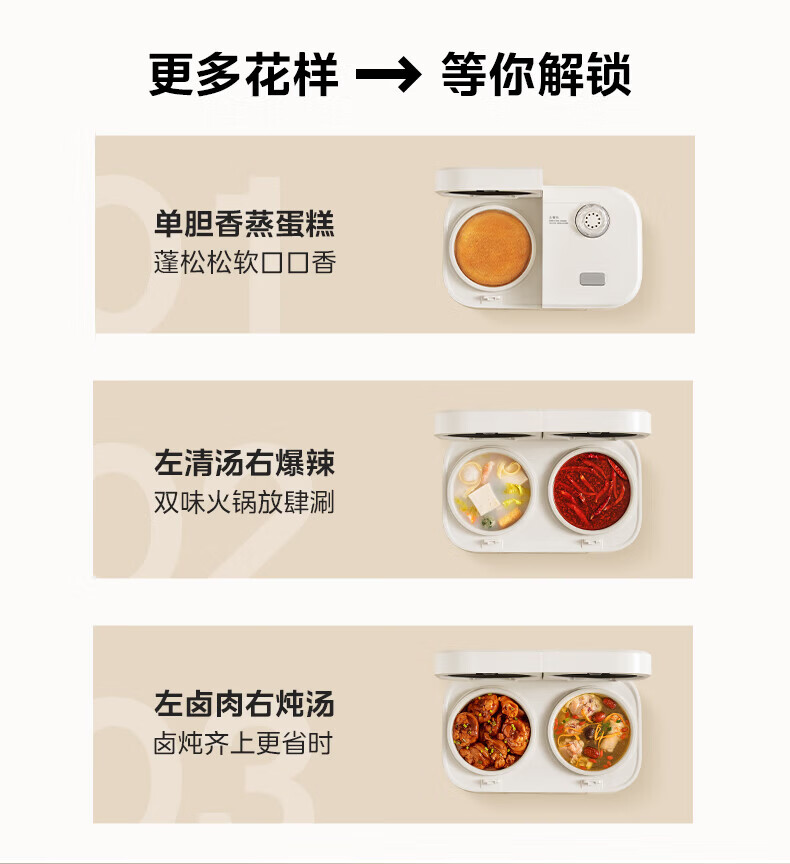 更多花样 → 等你解锁

01

单胆香蒸蛋糕
蓬松松软口口香

02

左清汤右爆辣
双味火锅放肆涮

03

左卤肉右炖汤
卤炖齐上更省时