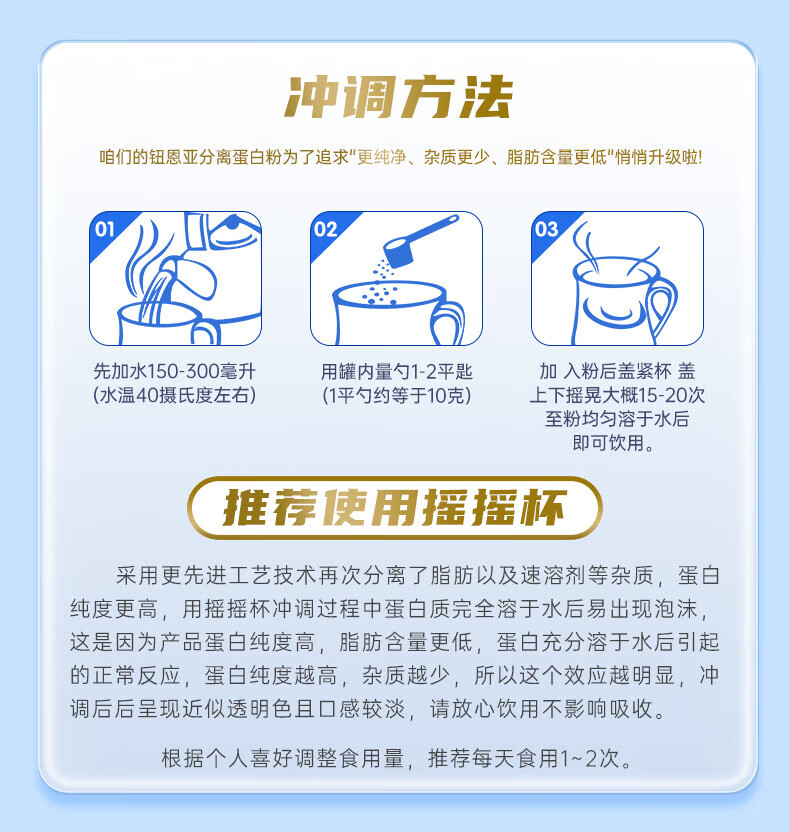 冲调方法

咱们的钮恩亚分离蛋白粉为了追求"更纯净、杂质更少、脂肪含量更低"悄悄升级啦!

01

先加水150-300毫升
(水温40摄氏度左右)

02

用罐内量勺1-2平匙
(1平勺约等于10克)

03

加 入粉后盖紧杯 盖
上下摇晃大概15-20次
至粉均匀溶于水后
即可饮用。

推荐使用摇摇杯

采用更先进工艺技术再次分离了脂肪以及速溶剂等杂质，蛋白纯度更高，用摇摇杯冲调过程中蛋白质完全溶于水后易出现泡沫，这是因为产品蛋白纯度高，脂肪含量更低，蛋白充分溶于水后引起的正常反应，蛋白纯度越高，杂质越少，所以这个效应越明显，冲调后后呈现近似透明色且口感较淡，请放心饮用不影响吸收。

根据个人喜好调整食用量，推荐每天食用1~2次。