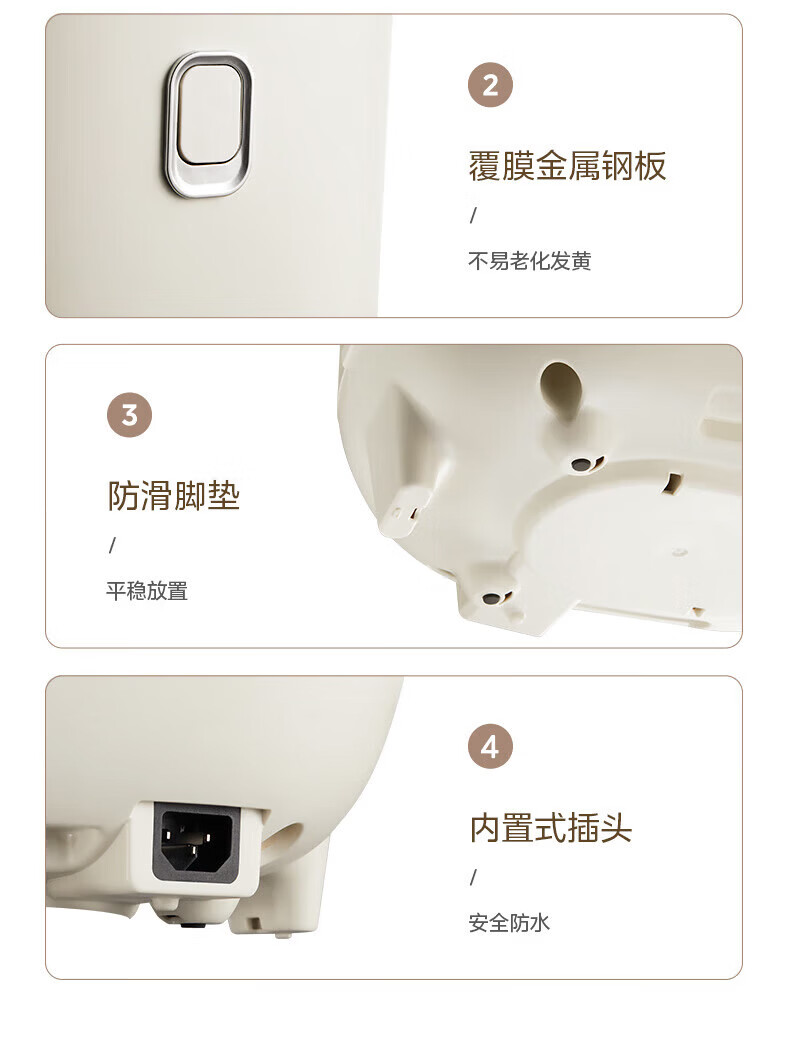 2

覆膜金属钢板

/

不易老化发黄

3

防滑脚垫

/

平稳放置

4

内置式插头

/

安全防水