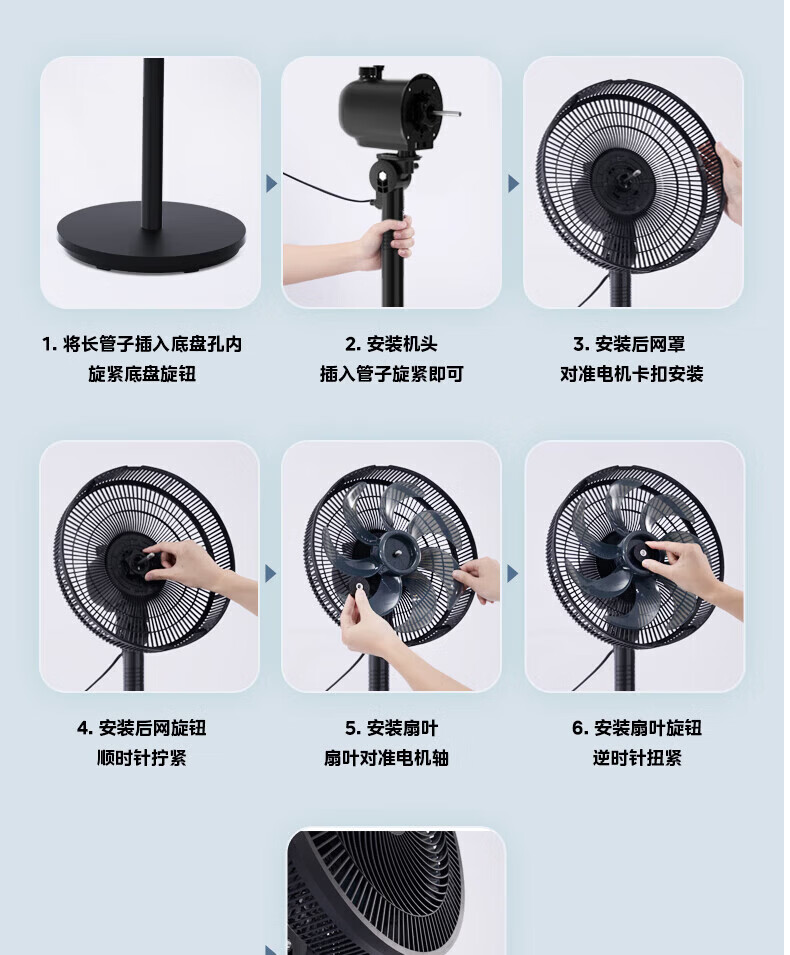 1. 将长管子插入底盘孔内
旋紧底盘旋钮

2. 安装机头
插入管子旋紧即可

3. 安装后网罩
对准电机卡扣安装

4. 安装后网旋钮
顺时针拧紧

5. 安装扇叶
扇叶对准电机轴

6. 安装扇叶旋钮
逆时针扭紧