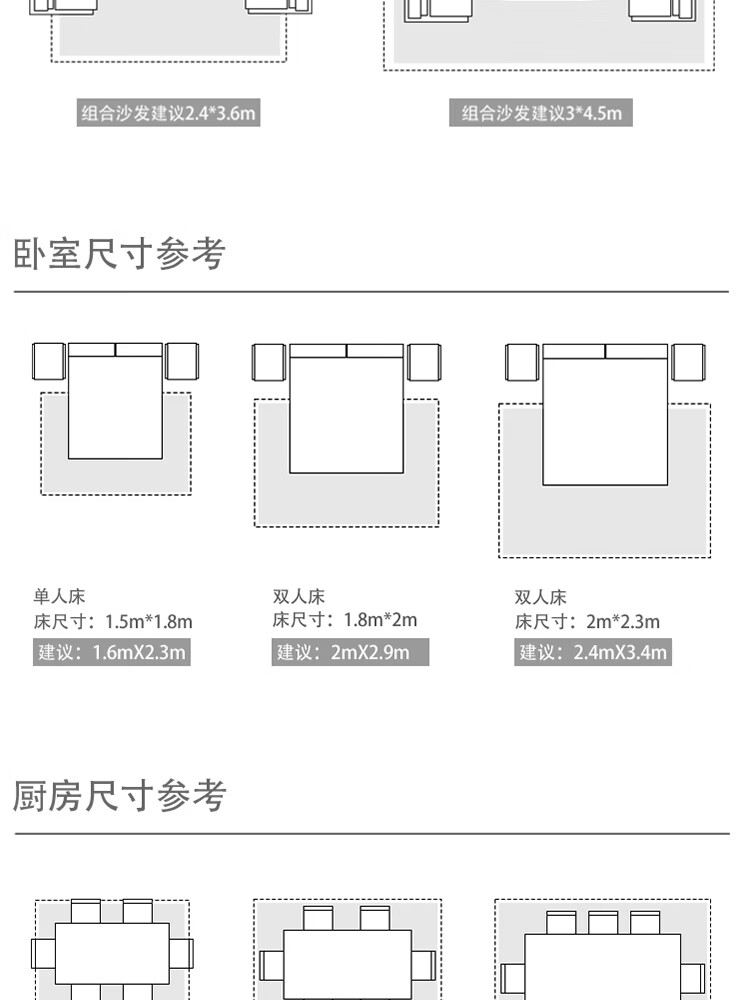 组合沙发建议2.4*3.6m

组合沙发建议3*4.5m

卧室尺寸参考

单人床
床尺寸：1.5m*1.8m
建议：1.6mX2.3m

双人床
床尺寸：1.8m*2m
建议：2mX2.9m

双人床
床尺寸：2m*2.3m
建议：2.4mX3.4m

厨房尺寸参考