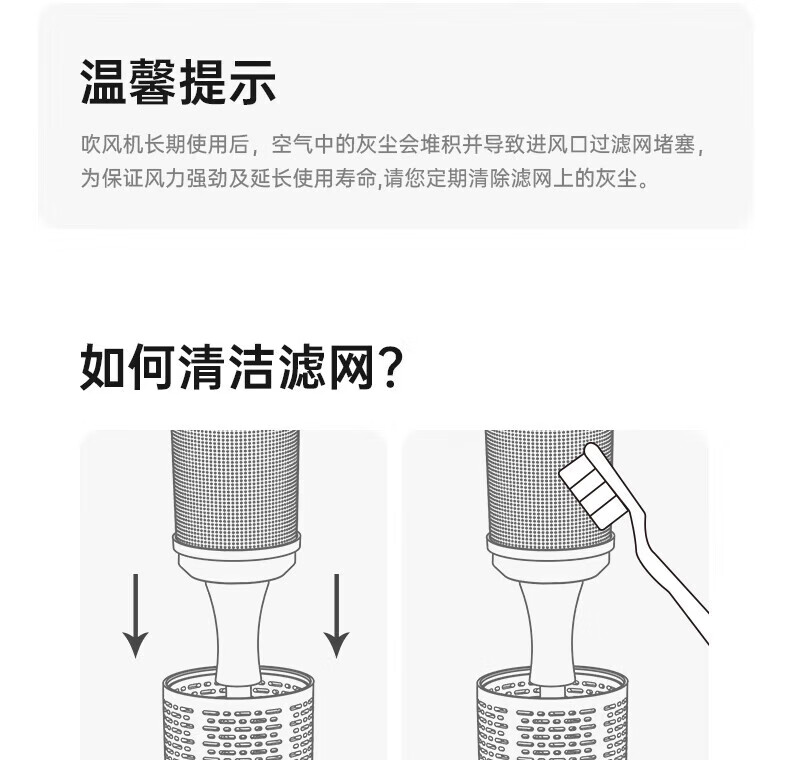 温馨提示

吹风机长期使用后，空气中的灰尘会堆积并导致进风口过滤网堵塞，为保证风力强劲及延长使用寿命,请您定期清除滤网上的灰尘。

如何清洁滤网?