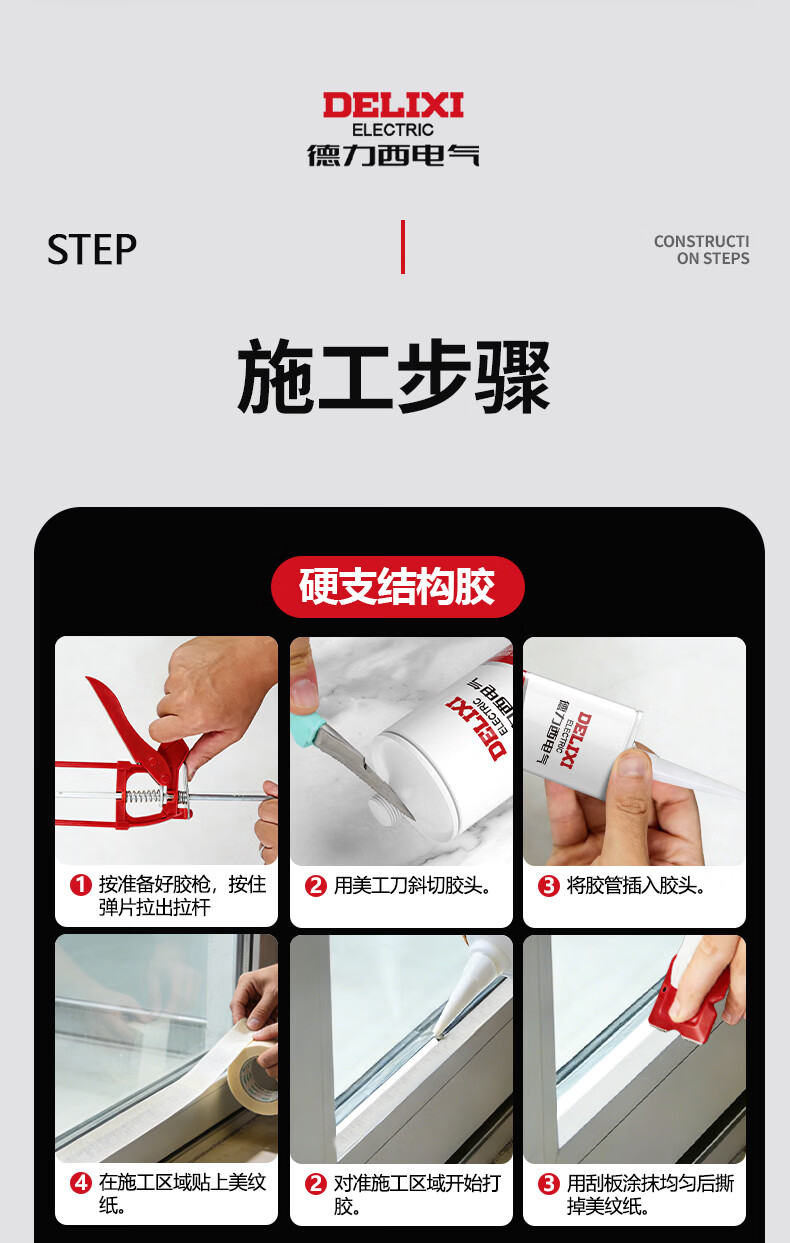 DELIXI
ELECTRIC
德力西电气

STEP

CONSTRUCTI
ON STEPS

施工步骤

硬支结构胶

DELIXI
ELECTRIC
德力西电气

DELIXI
ELECTRIC
德力西电气

1 按准备好胶枪，按住弹片拉出拉杆

2 用美工刀斜切胶头。

3 将胶管插入胶头。

4 在施工区域贴上美纹纸。

2 对准施工区域开始打胶。

3 用刮板涂抹均匀后撕掉美纹纸。