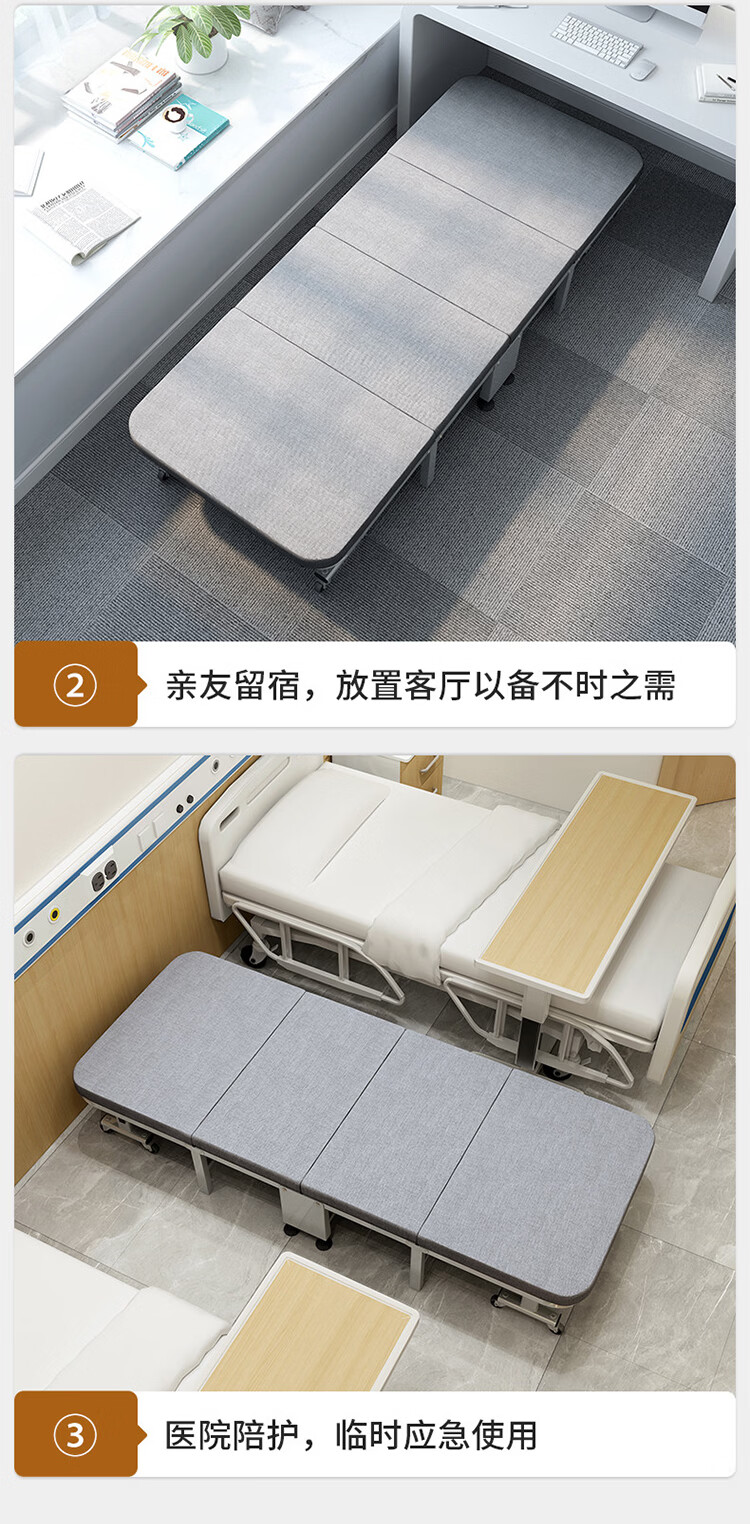 ②

亲友留宿，放置客厅以备不时之需

③

医院陪护，临时应急使用