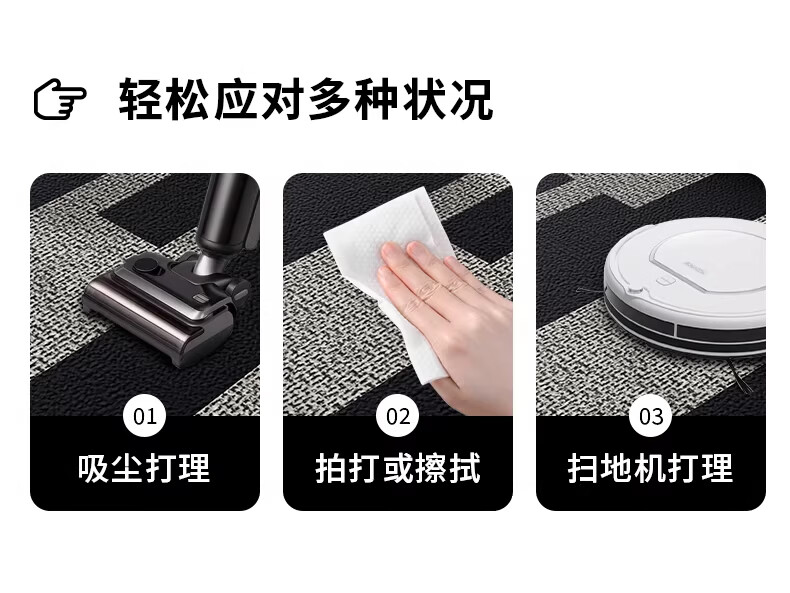 轻松应对多种状况

01
吸尘打理

02
拍打或擦拭

03
扫地机打理