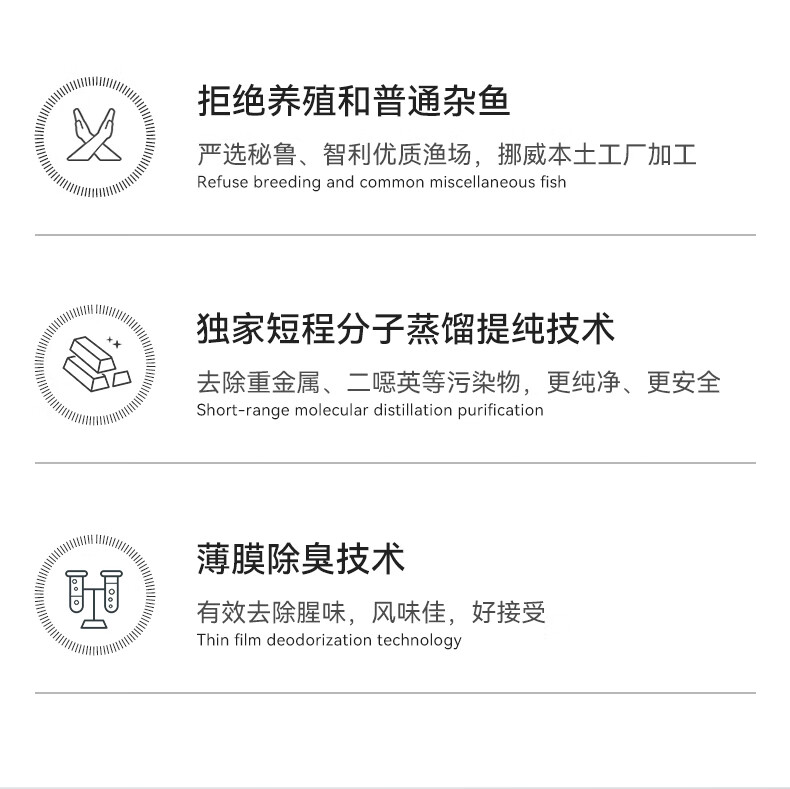 拒绝养殖和普通杂鱼

严选秘鲁、智利优质渔场，挪威本土工厂加工
Refuse breeding and common miscellaneous fish

独家短程分子蒸馏提纯技术

去除重金属、二噁英等污染物，更纯净、更安全
Short-range molecular distillation purification

薄膜除臭技术

有效去除腥味，风味佳，好接受
Thin film deodorization technology