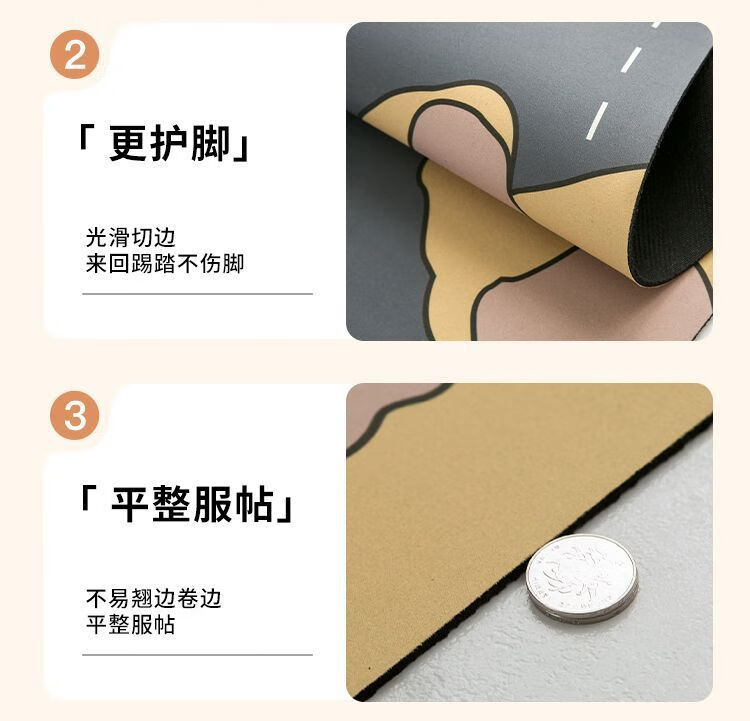 2

「 更护脚」

光滑切边
来回踢踏不伤脚

3

「 平整服帖」

不易翘边卷边
平整服帖