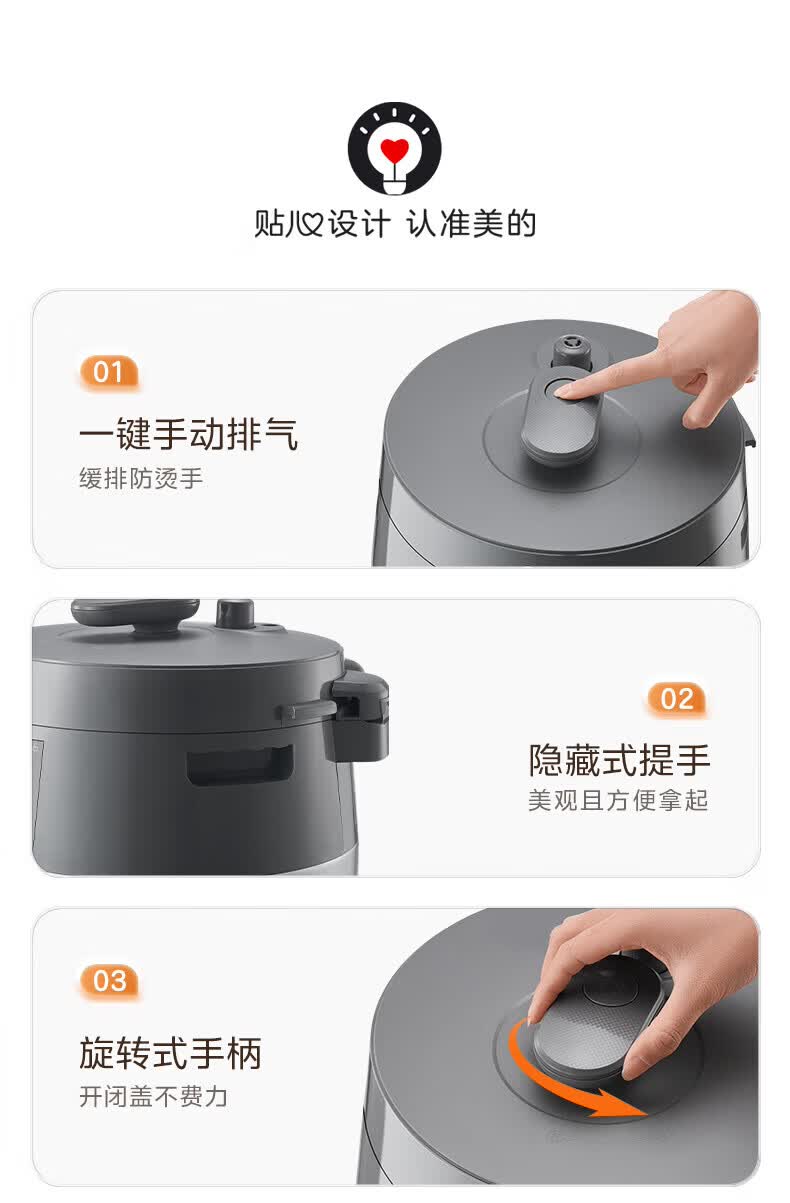 贴心设计 认准美的

01

一键手动排气

缓排防烫手

02

隐藏式提手

美观且方便拿起

03

旋转式手柄

开闭盖不费力