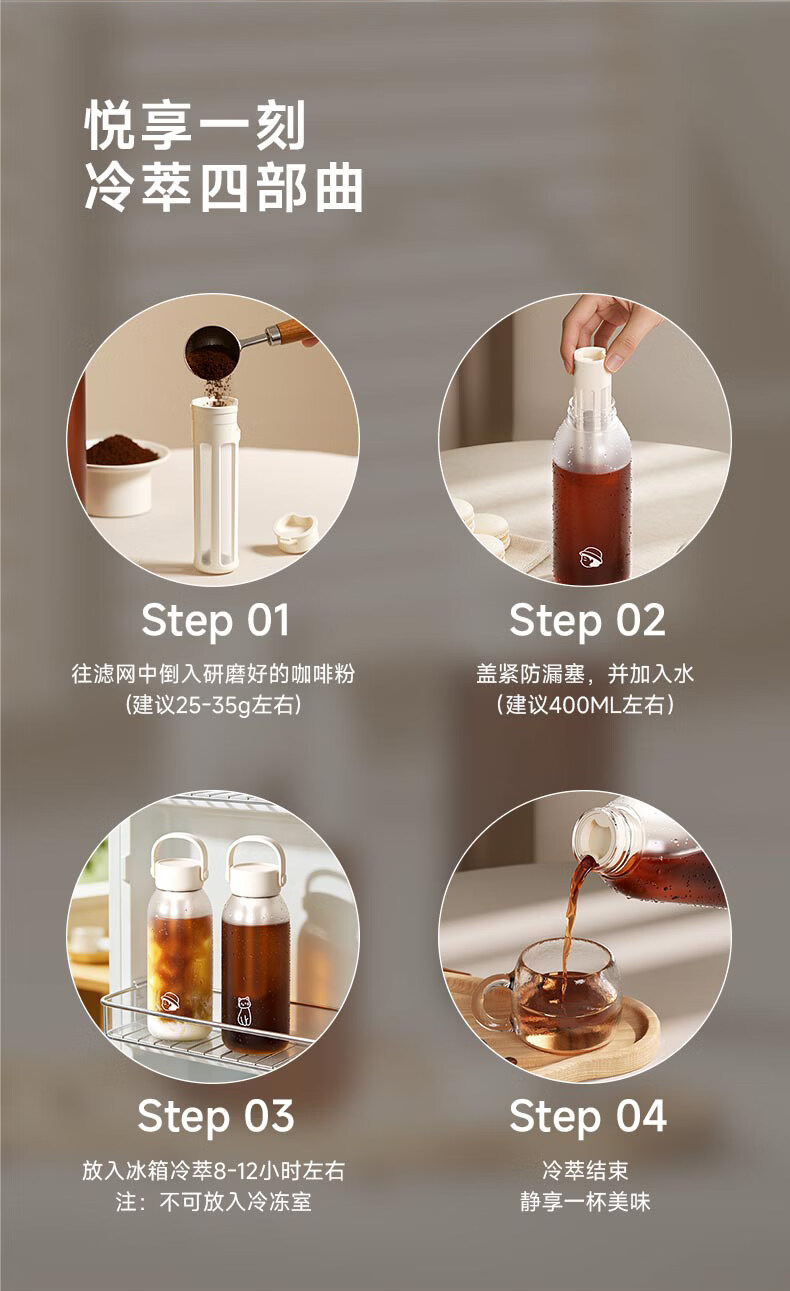 悦享一刻
冷萃四部曲

Step 01
往滤网中倒入研磨好的咖啡粉
（建议25-35g左右）

Step 02
盖紧防漏塞，并加入水
（建议400ML左右）

Step 03
放入冰箱冷萃8-12小时左右
注：不可放入冷冻室

Step 04
冷萃结束
静享一杯美味