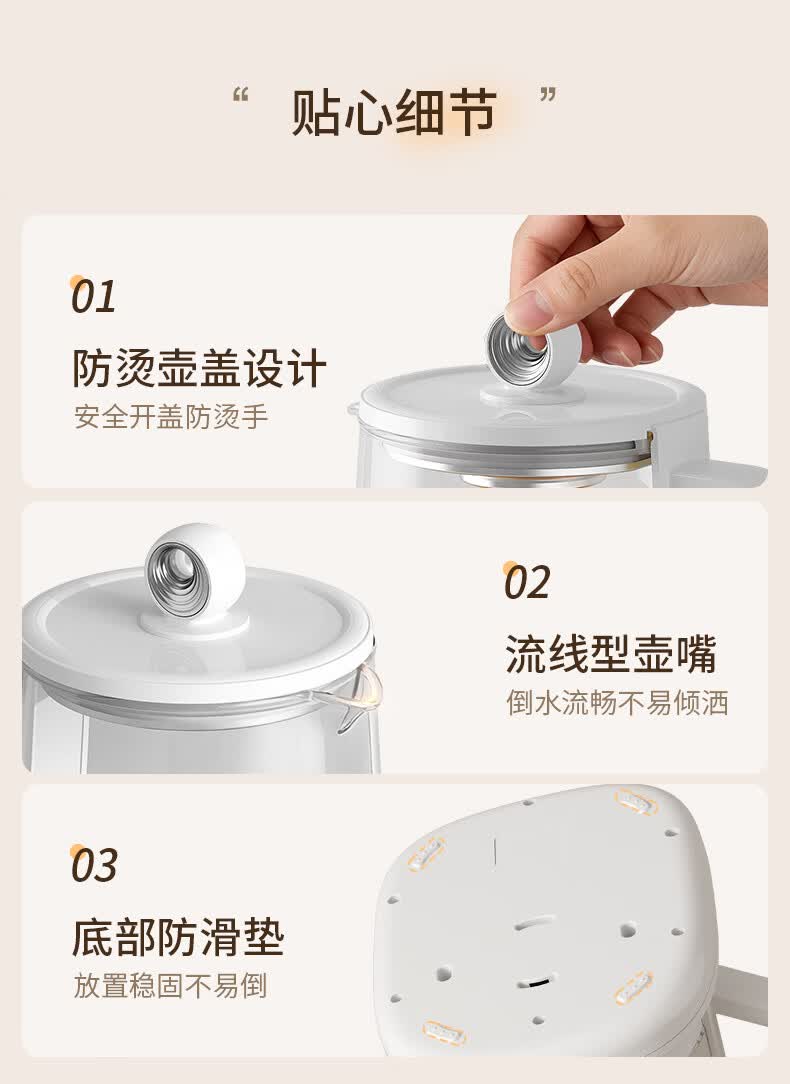 “ 贴心细节 ”

01

防烫壶盖设计

安全开盖防烫手

02

流线型壶嘴

倒水流畅不易倾洒

03

底部防滑垫

放置稳固不易倒