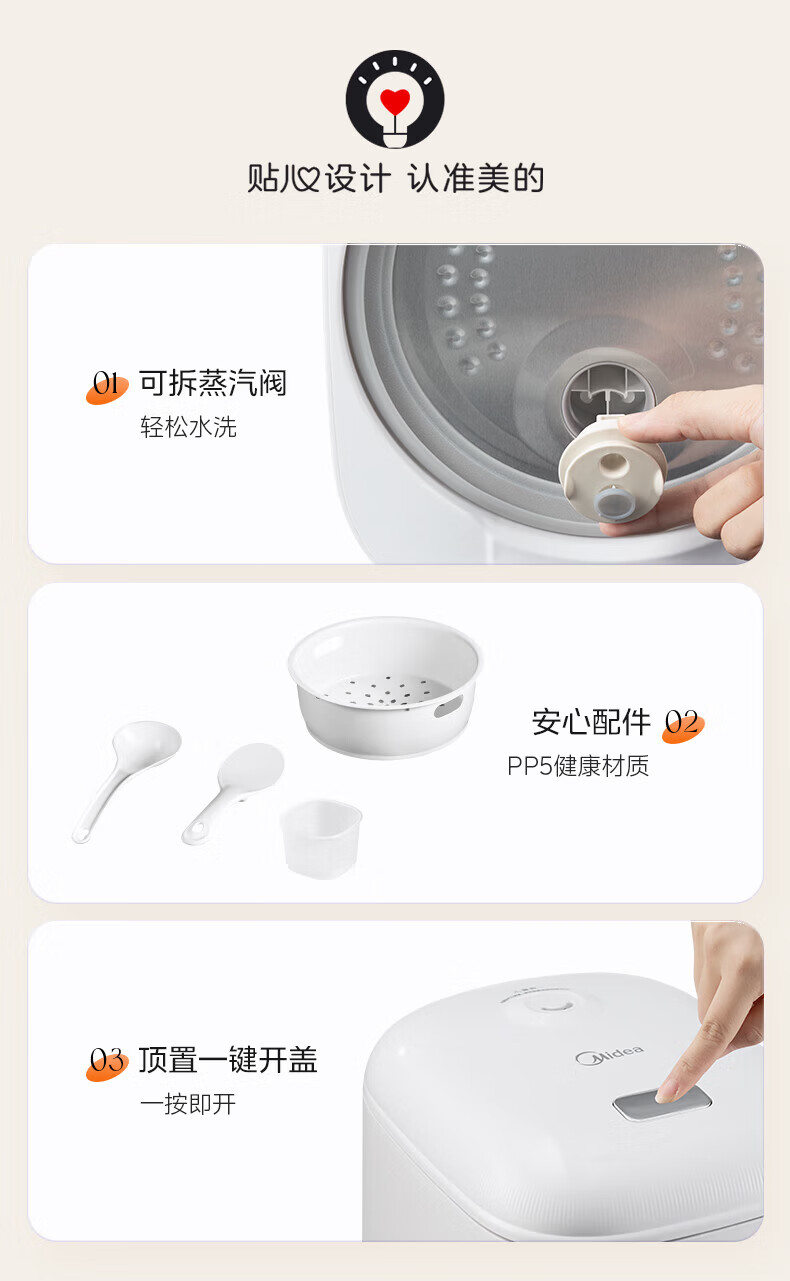 贴心设计 认准美的

01 可拆蒸汽阀
轻松水洗

安心配件 02
PP5健康材质

03 顶置一键开盖
一按即开

Midea