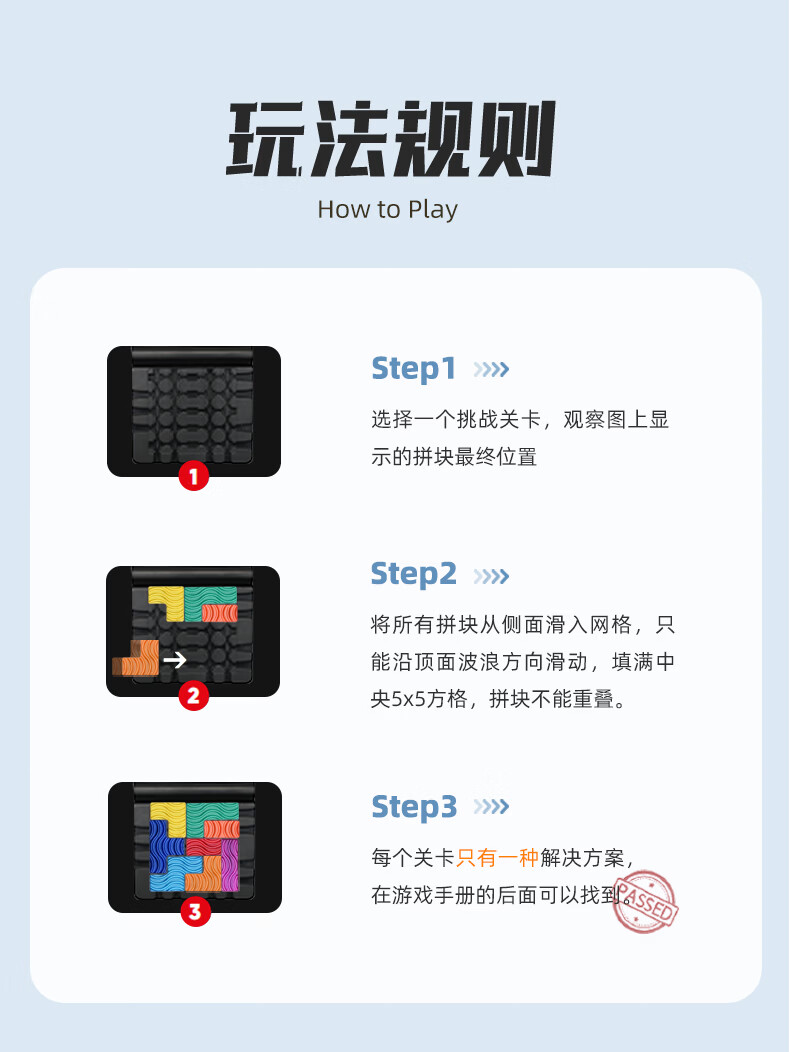 玩法规则
How to Play

1

Step1

选择一个挑战关卡，观察图上显示的拼块最终位置

2

Step2

将所有拼块从侧面滑入网格，只能沿顶面波浪方向滑动，填满中央5x5方格，拼块不能重叠。

3

Step3

每个关卡只有一种解决方案，在游戏手册的后面可以找到。

PASSED