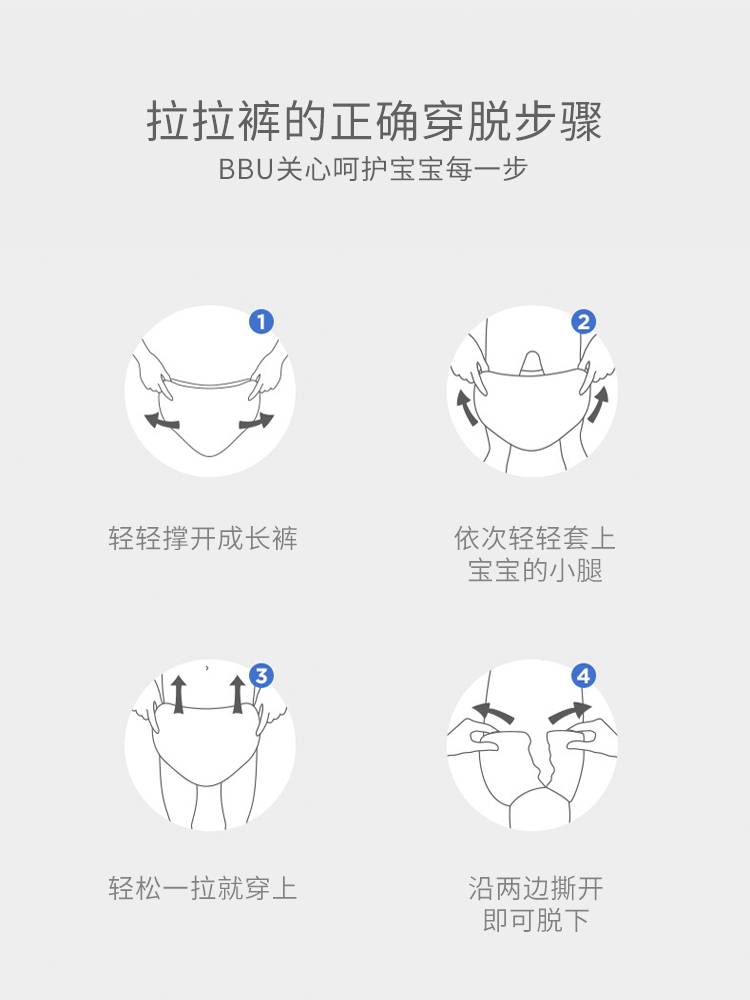 拉拉裤的正确穿脱步骤
BBU关心呵护宝宝每一步

1
轻轻撑开成长裤

2
依次轻轻套上宝宝的小腿

3
轻松一拉就穿上

4
沿两边撕开即可脱下