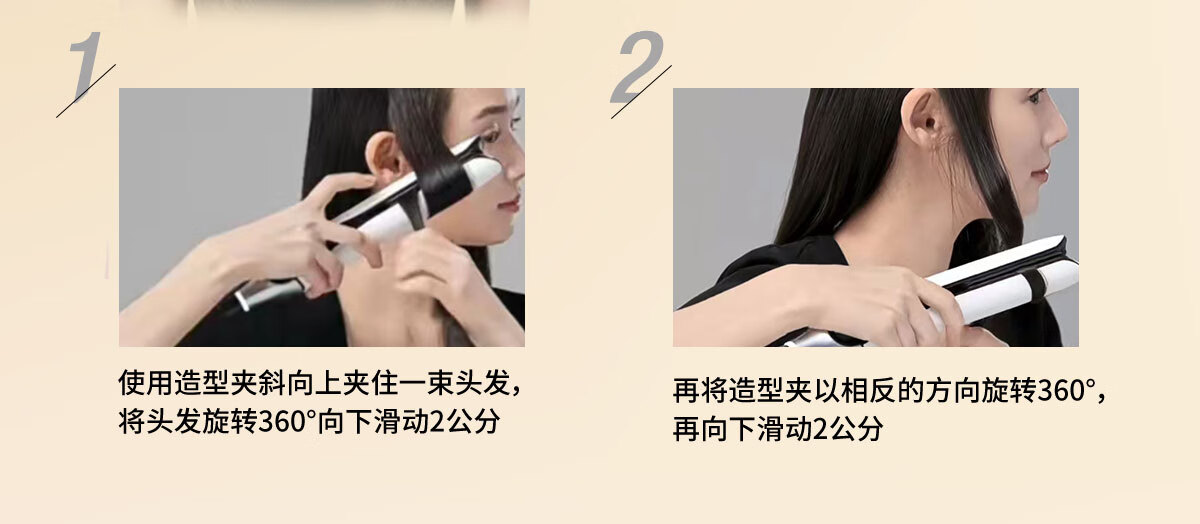 1

使用造型夹斜向上夹住一束头发，将头发旋转360°向下滑动2公分

2

再将造型夹以相反的方向旋转360°，再向下滑动2公分