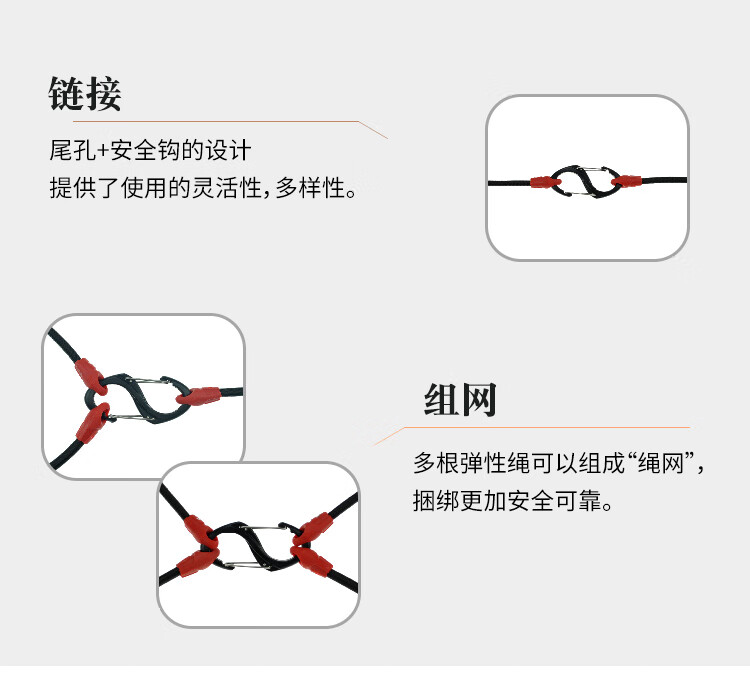 链接

尾孔+安全钩的设计
提供了使用的灵活性,多样性。

组网

多根弹性绳可以组成“绳网”,
捆绑更加安全可靠。