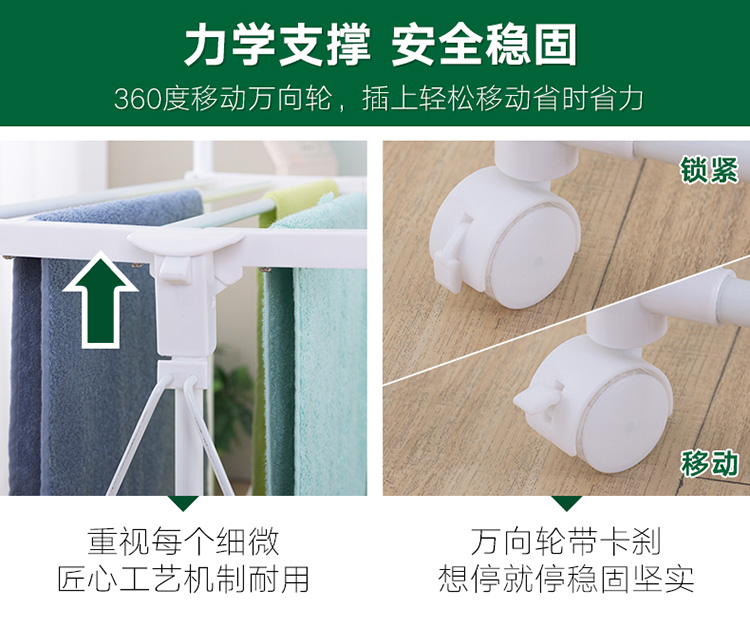 力学支撑 安全稳固

360度移动万向轮，插上轻松移动省时省力

锁紧

移动

重视每个细微
匠心工艺机制耐用

万向轮带卡刹
想停就停稳固坚实