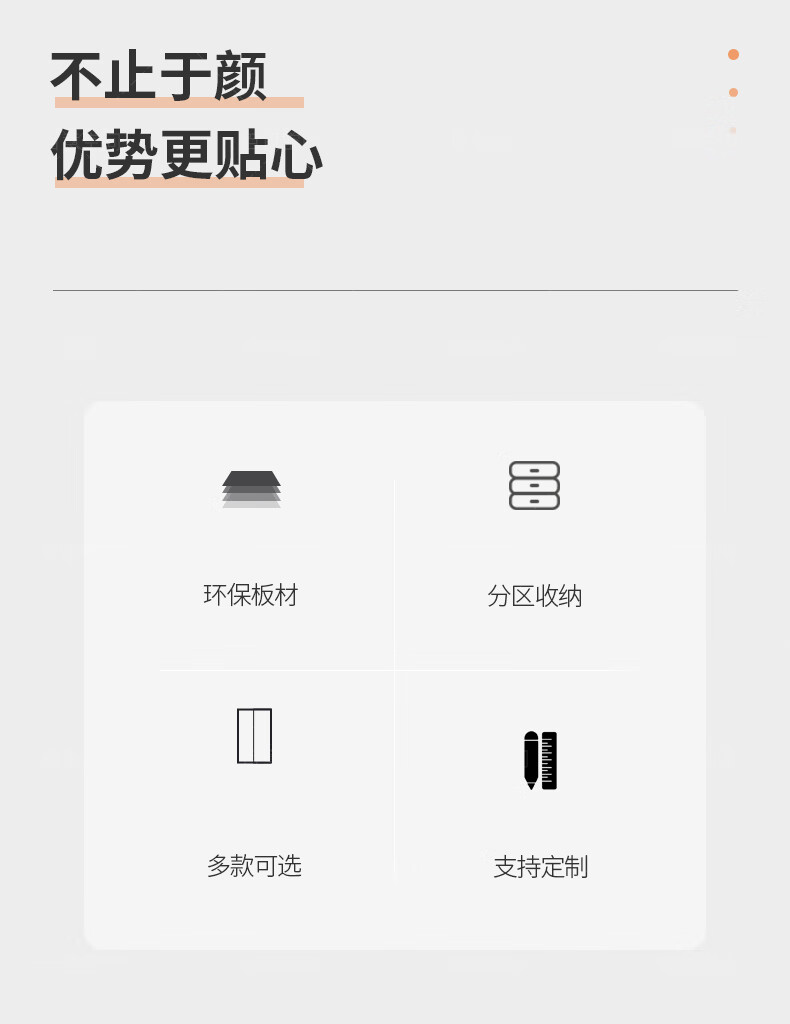 不止于颜
优势更贴心

环保板材

分区收纳

多款可选

支持定制