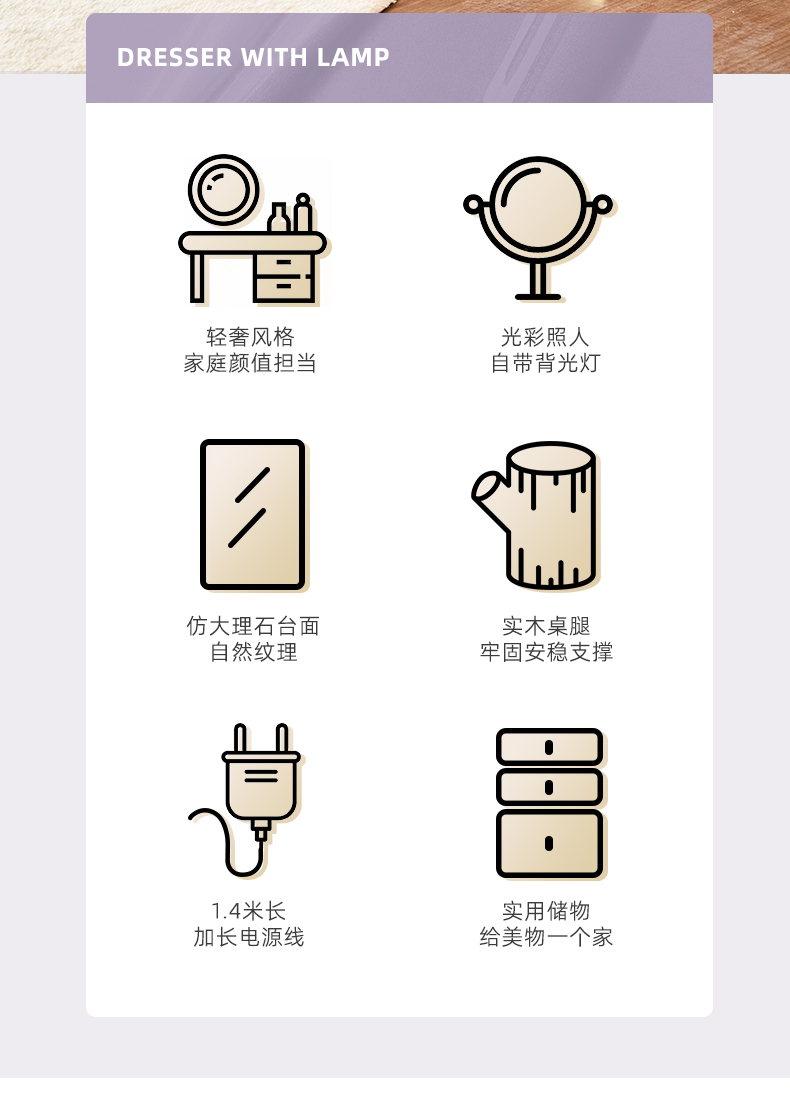 DRESSER WITH LAMP

轻奢风格
家庭颜值担当

光彩照人
自带背光灯

仿大理石台面
自然纹理

实木桌腿
牢固安稳支撑

1.4米长
加长电源线

实用储物
给美物一个家