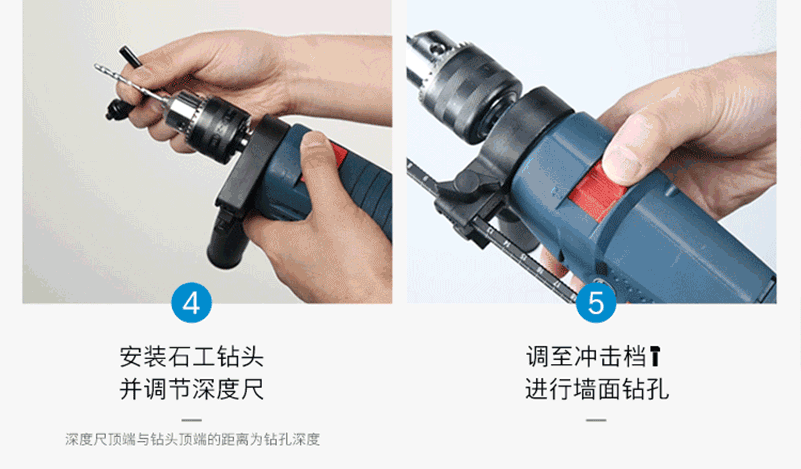 4

安装石工钻头
并调节深度尺

深度尺顶端与钻头顶端的距离为钻孔深度

5

调至冲击档
进行墙面钻孔