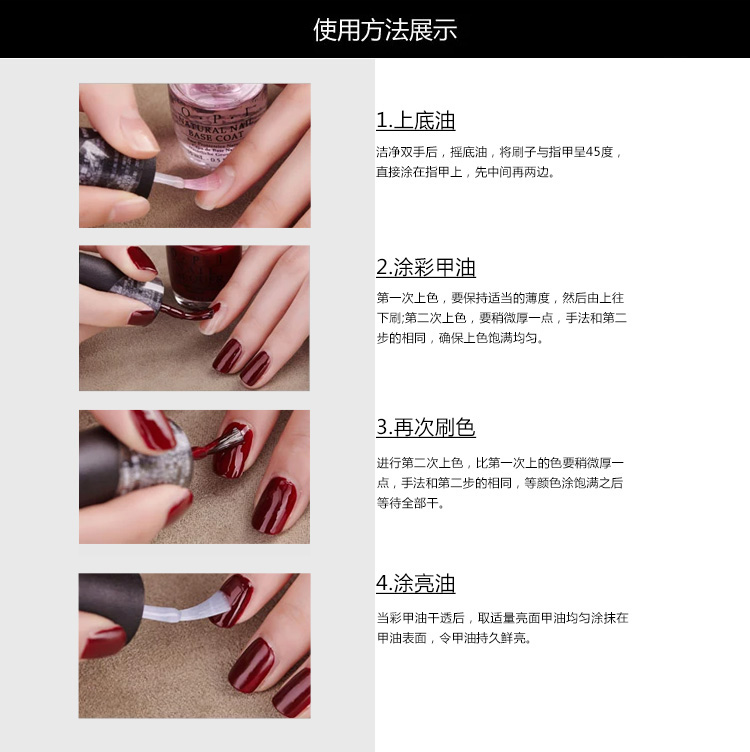 使用方法展示

O·P·I NATURAL NAIL BASE COAT

1.上底油

洁净双手后，摇底油，将刷子与指甲呈45度，直接涂在指甲上，先中间再两边。

2.涂彩甲油

第一次上色，要保持适当的薄度，然后由上往下刷;第二次上色，要稍微厚一点，手法和第二步的相同，确保上色饱满均匀。

3.再次刷色

进行第二次上色，比第一次上的色要稍微厚一点，手法和第二步的相同，等颜色涂饱满之后等待全部干。

4.涂亮油

当彩甲油干透后，取适量亮面甲油均匀涂抹在甲油表面，令甲油持久鲜亮。