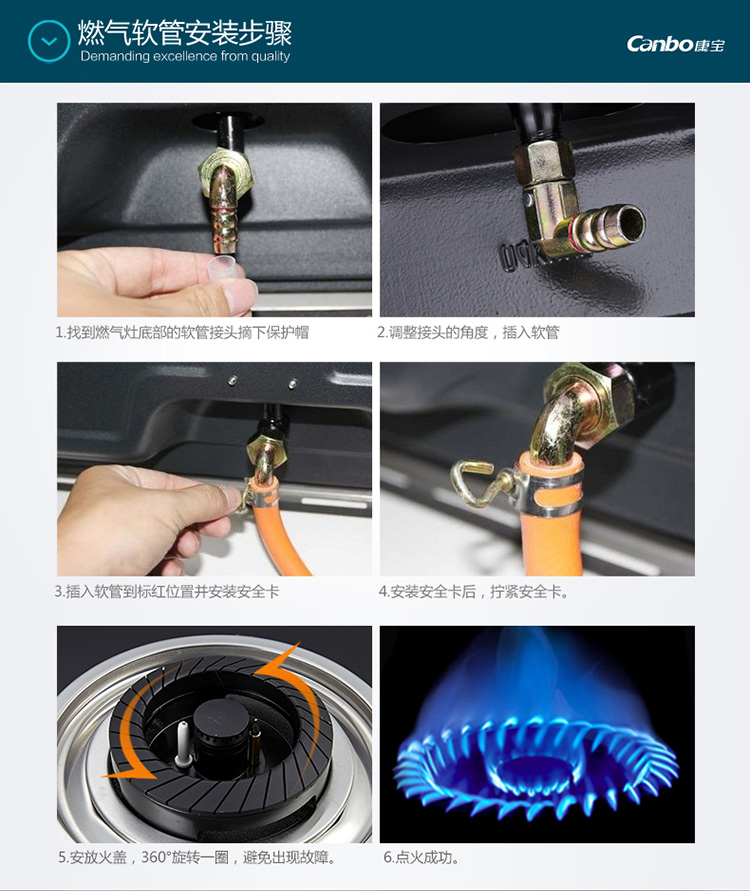 燃气软管安装步骤
Demanding excellence from quality

Canbo康宝

1.找到燃气灶底部的软管接头摘下保护帽

2.调整接头的角度，插入软管

3.插入软管到标红位置并安装安全卡

4.安装安全卡后，拧紧安全卡。

5.安放火盖，360°旋转一圈，避免出现故障。

6.点火成功。