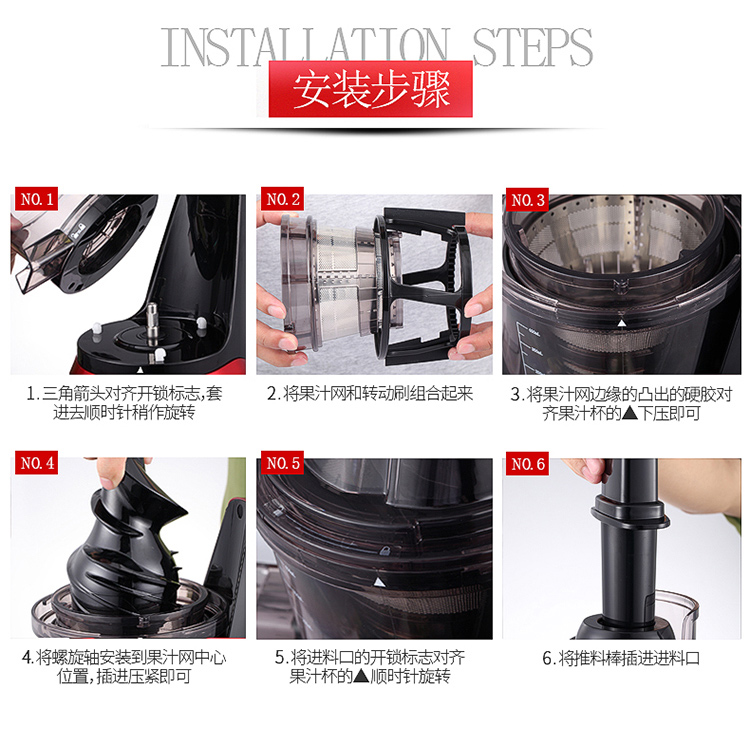 INSTALLATION STEPS
安装步骤

NO.1
1.三角箭头对齐开锁标志,套进去顺时针稍作旋转

NO.2
2.将果汁网和转动刷组合起来

NO.3
3.将果汁网边缘的凸出的硬胶对齐果汁杯的▲下压即可

NO.4
4.将螺旋轴安装到果汁网中心位置,插进压紧即可

NO.5
5.将进料口的开锁标志对齐果汁杯的▲顺时针旋转

NO.6
6.将推料棒插进进料口