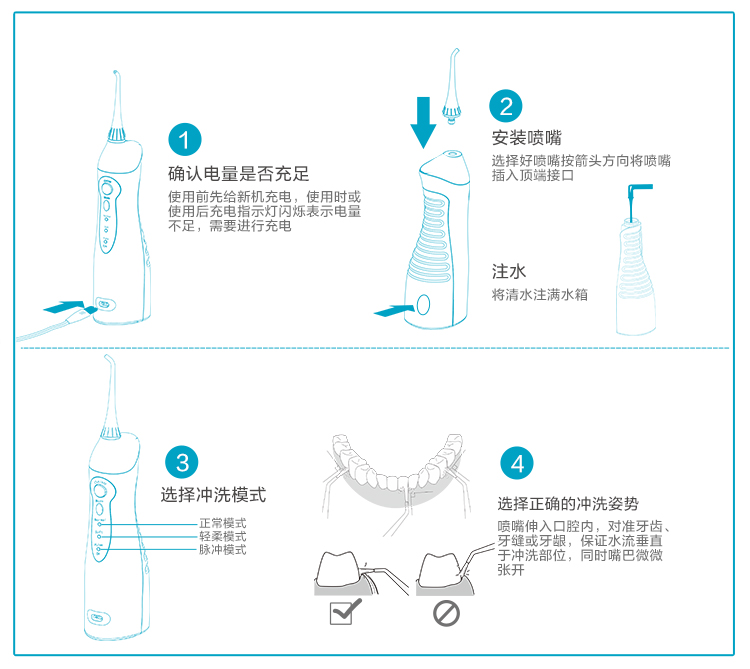 1
确认电量是否充足
使用前先给新机充电，使用时或使用后充电指示灯闪烁表示电量不足，需要进行充电

2
安装喷嘴
选择好喷嘴按箭头方向将喷嘴插入顶端接口

注水
将清水注满水箱

3
选择冲洗模式
正常模式
轻柔模式
脉冲模式

4
选择正确的冲洗姿势
喷嘴伸入口腔内，对准牙齿、牙缝或牙龈，保证水流垂直于冲洗部位，同时嘴巴微微张开