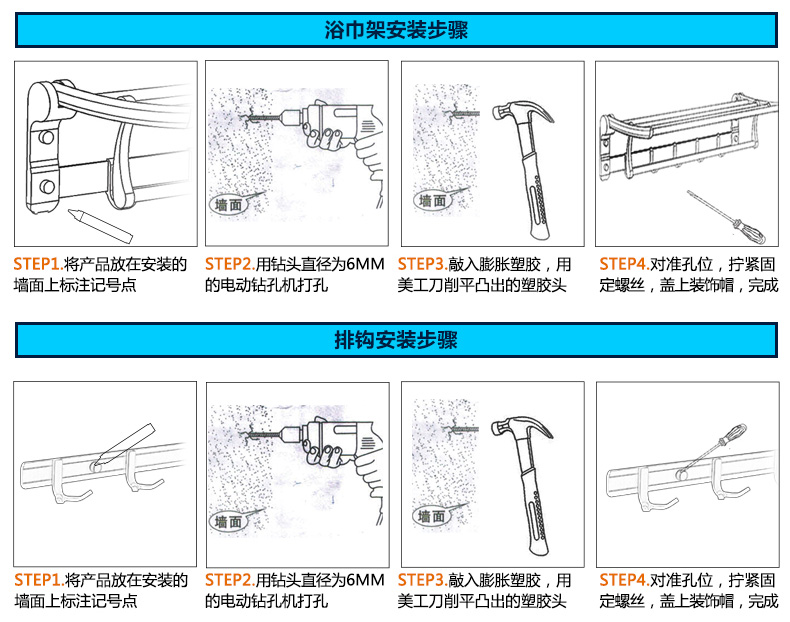 浴巾架安装步骤

墙面

墙面

STEP1.将产品放在安装的墙面上标注记号点

STEP2.用钻头直径为6MM的电动钻孔机打孔

STEP3.敲入膨胀塑胶，用美工刀削平凸出的塑胶头

STEP4.对准孔位，拧紧固定螺丝，盖上装饰帽，完成

排钩安装步骤

墙面

墙面

STEP1.将产品放在安装的墙面上标注记号点

STEP2.用钻头直径为6MM的电动钻孔机打孔

STEP3.敲入膨胀塑胶，用美工刀削平凸出的塑胶头

STEP4.对准孔位，拧紧固定螺丝，盖上装饰帽，完成