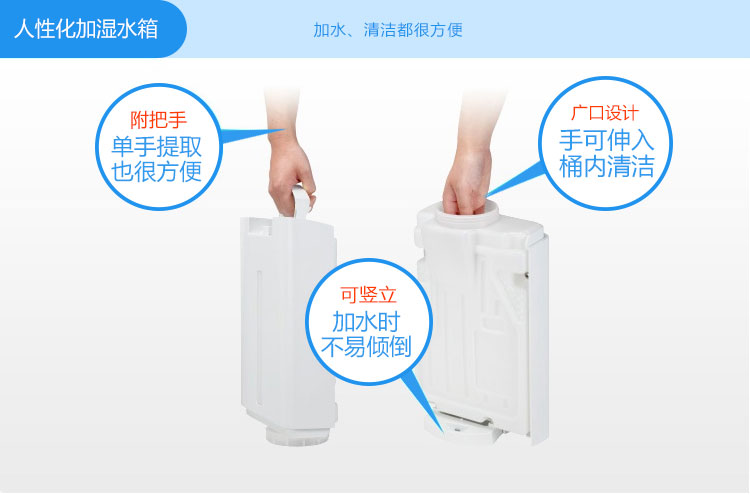 人性化加湿水箱

加水、清洁都很方便

附把手
单手提取
也很方便

广口设计
手可伸入
桶内清洁

可竖立
加水时
不易倾倒