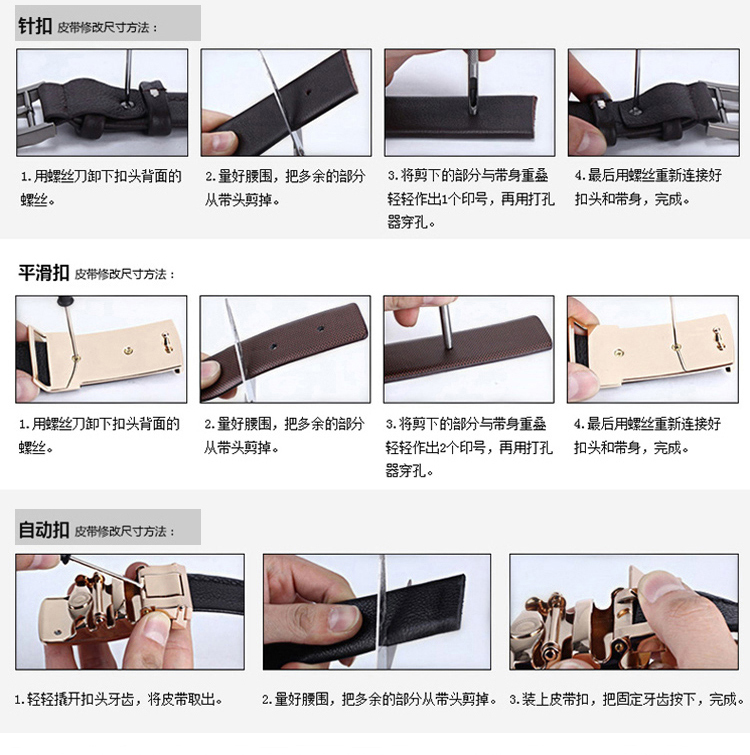 针扣 皮带修改尺寸方法：

1.用螺丝刀卸下扣头背面的螺丝。

2.量好腰围，把多余的部分从带头剪掉。

3.将剪下的部分与带身重叠轻轻作出1个印号，再用打孔器穿孔。

4.最后用螺丝重新连接好扣头和带身，完成。

平滑扣 皮带修改尺寸方法：

1.用螺丝刀卸下扣头背面的螺丝。

2.量好腰围，把多余的部分从带头剪掉。

3.将剪下的部分与带身重叠轻轻作出2个印号，再用打孔器穿孔。

4.最后用螺丝重新连接好扣头和带身，完成。

自动扣 皮带修改尺寸方法：

1.轻轻撬开扣头牙齿，将皮带取出。

2.量好腰围，把多余的部分从带头剪掉。

3.装上皮带扣，把固定牙齿按下，完成。